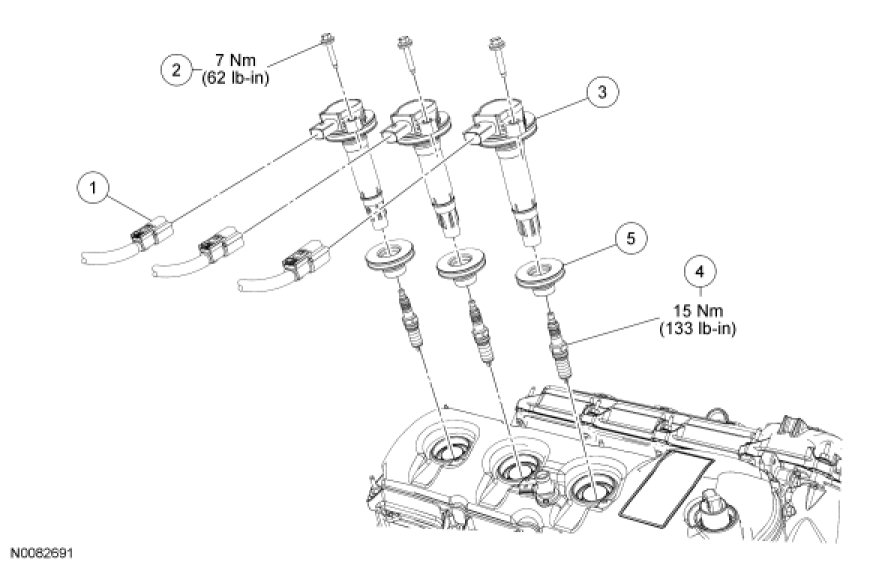 2
7 Nm
(62 lb-in)

3

1

5

4
15 Nm
(133 lb-in)

N0082691