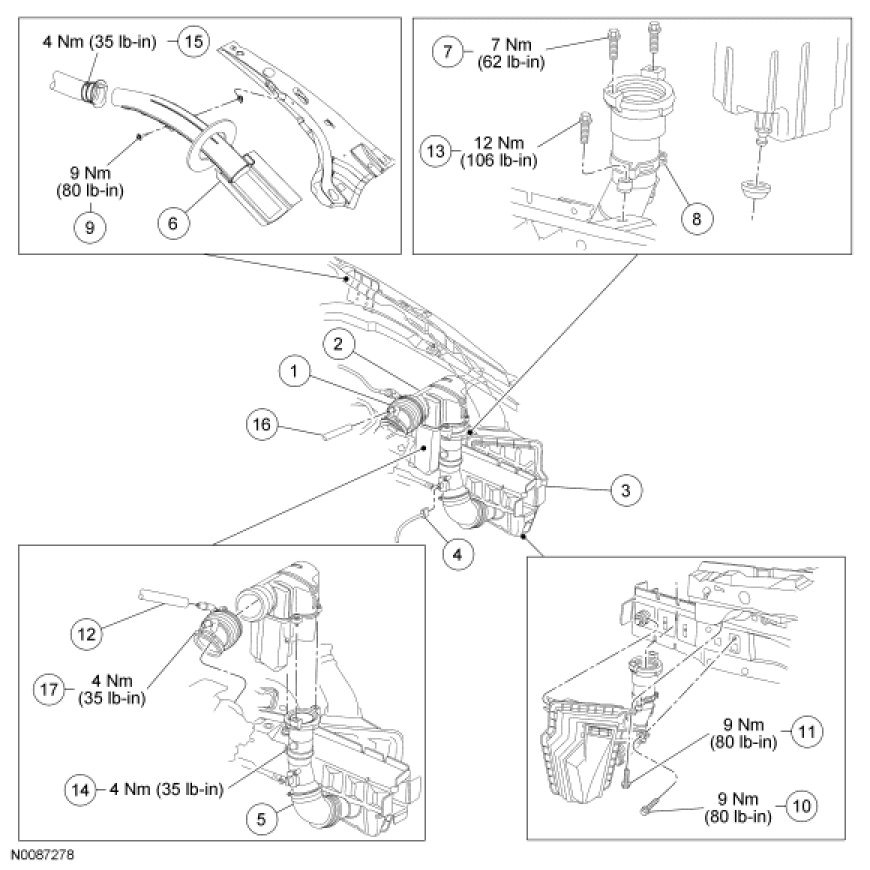 4 Nm (35 lb-in) 15

9 Nm (80 lb-in) 9

6

7 7 Nm (62 lb-in)

13 12 Nm (106 lb-in)

8

2

1

16

3

4

12

17 4 Nm (35 lb-in)

14 4 Nm (35 lb-in)

5

9 Nm (80 lb-in) 11

9 Nm (80 lb-in) 10

N0087278