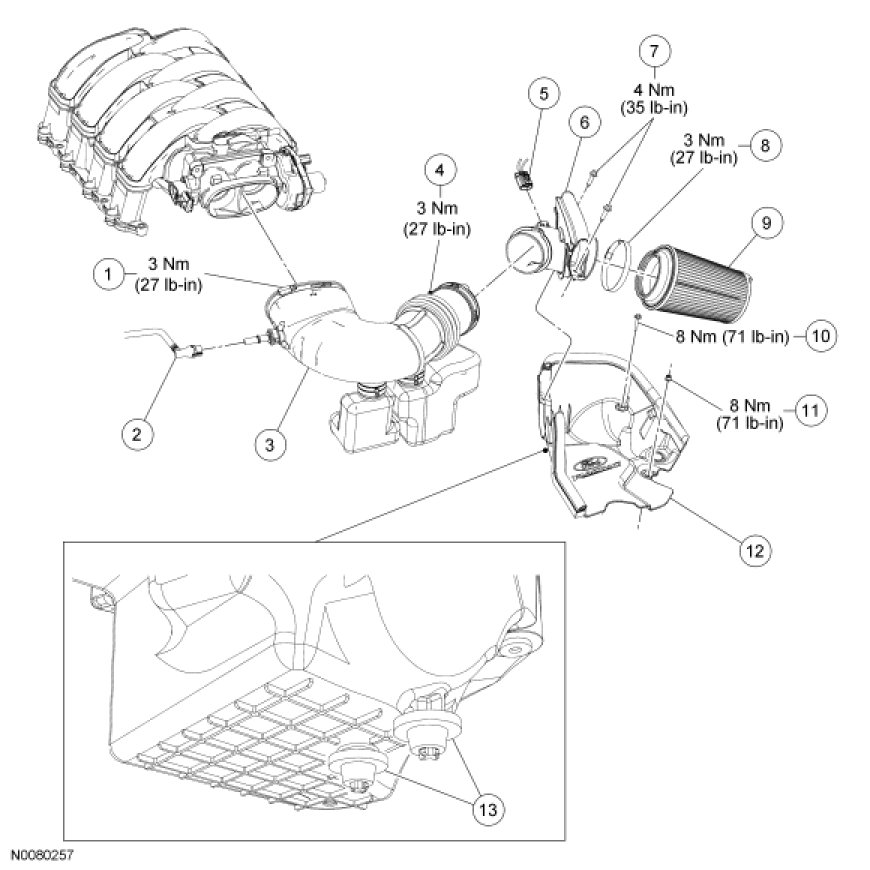 7
4 Nm
(35 lb-in)

5

6

3 Nm
(27 lb-in)
8

4
3 Nm
(27 lb-in)

9

1
3 Nm
(27 lb-in)

8 Nm (71 lb-in)
10

8 Nm
(71 lb-in)
11

2

3

12

13

N0080257