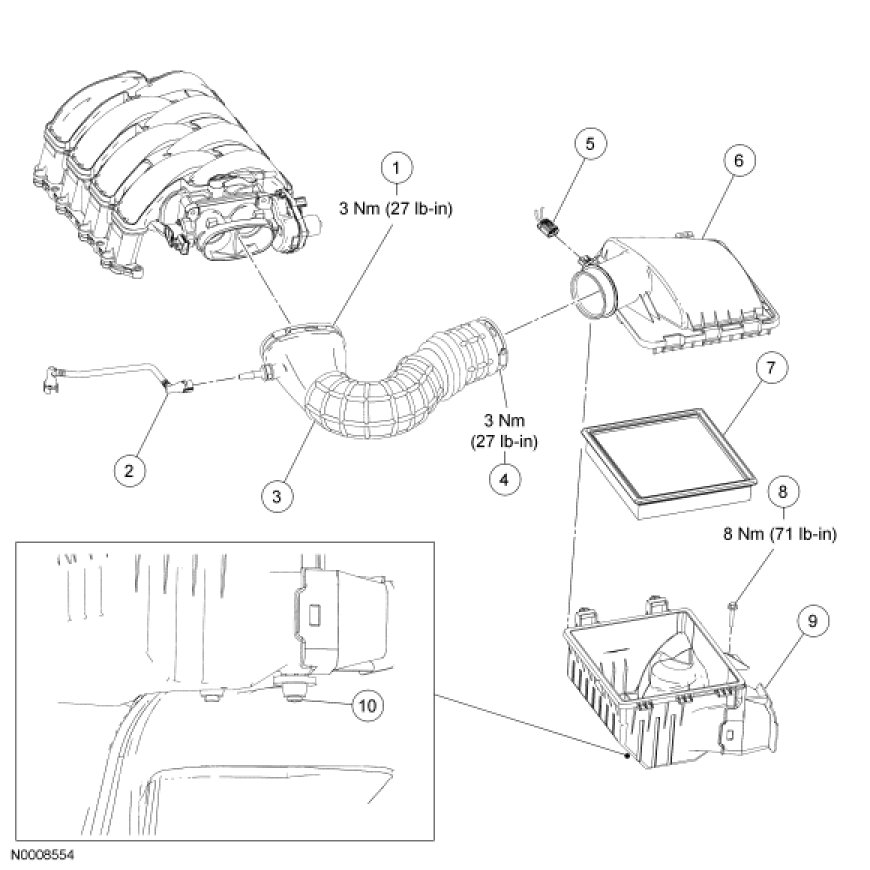 1
3 Nm (27 lb-in)

5

6

2

3

3 Nm
(27 lb-in)
4

7

8
8 Nm (71 lb-in)

9

10

N0008554