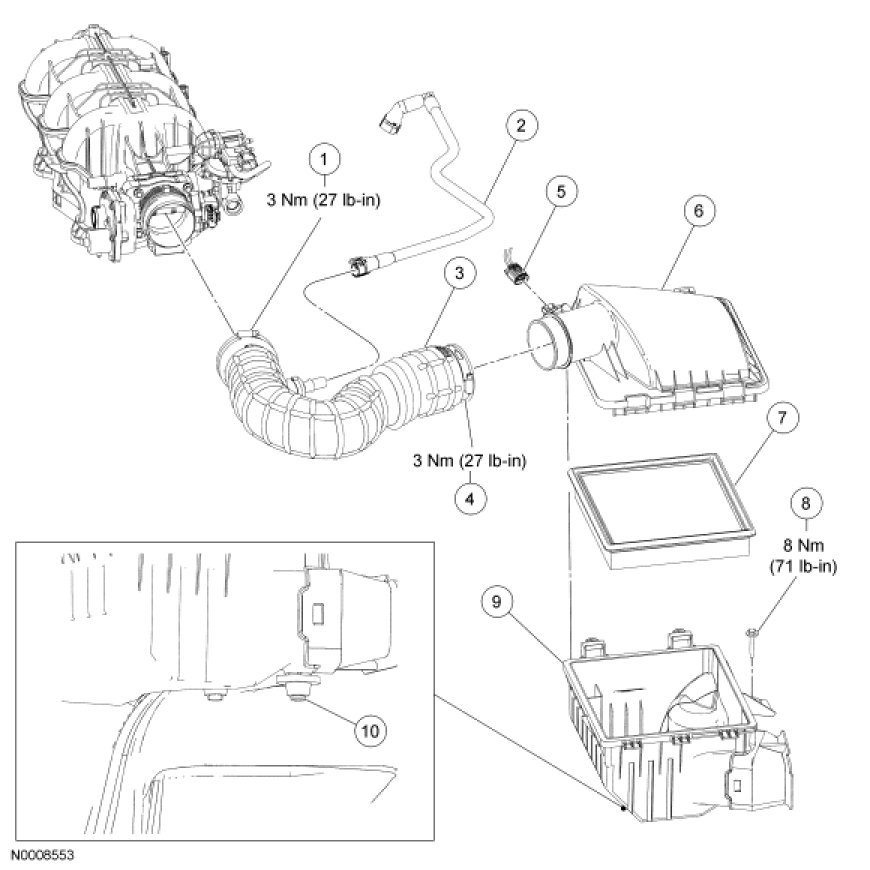 1
3 Nm (27 lb-in)

2

5

6

3

3 Nm (27 lb-in)
4

7

8
8 Nm
(71 lb-in)

9

10

N0008553