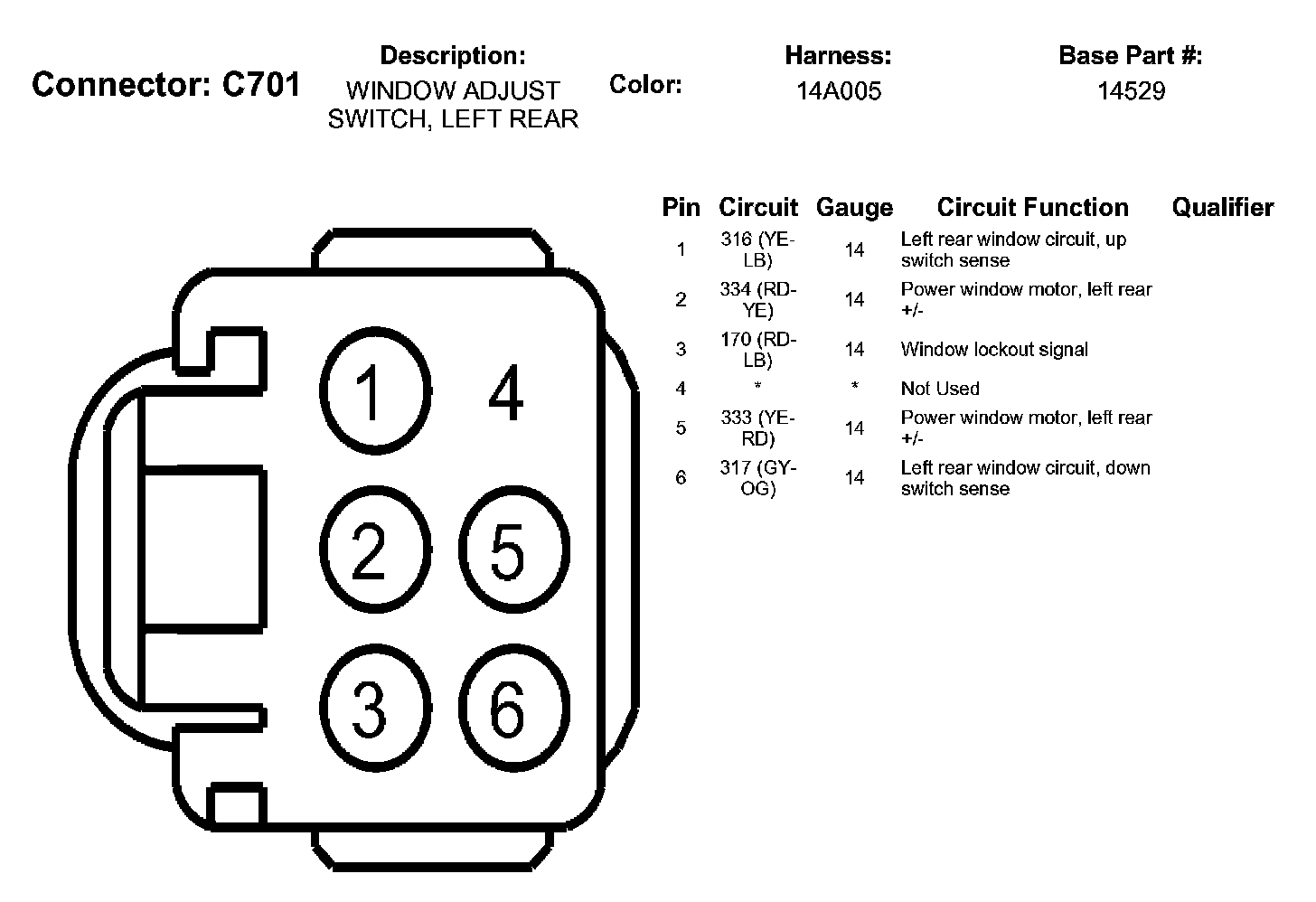 Connector: C701

Description:
WINDOW ADJUST SWITCH, LEFT REAR

Color:

Harness:
14A005

Base Part #:
14529

1 4
2 5
3 6

| Pin | Circuit | Gauge | Circuit Function | Qualifier |
|---|---|---|---|---|
| 1 | 316 (YE-LB) | 14 | Left rear window circuit, up switch sense | |
| 2 | 334 (RD-YE) | 14 | Power window motor, left rear +/- | |
| 3 | 170 (RD-LB) | 14 | Window lockout signal | |
| 4 | * | * | Not Used | |
| 5 | 333 (YE-RD) | 14 | Power window motor, left rear +/- | |
| 6 | 317 (GY-OG) | 14 | Left rear window circuit, down switch sense | |