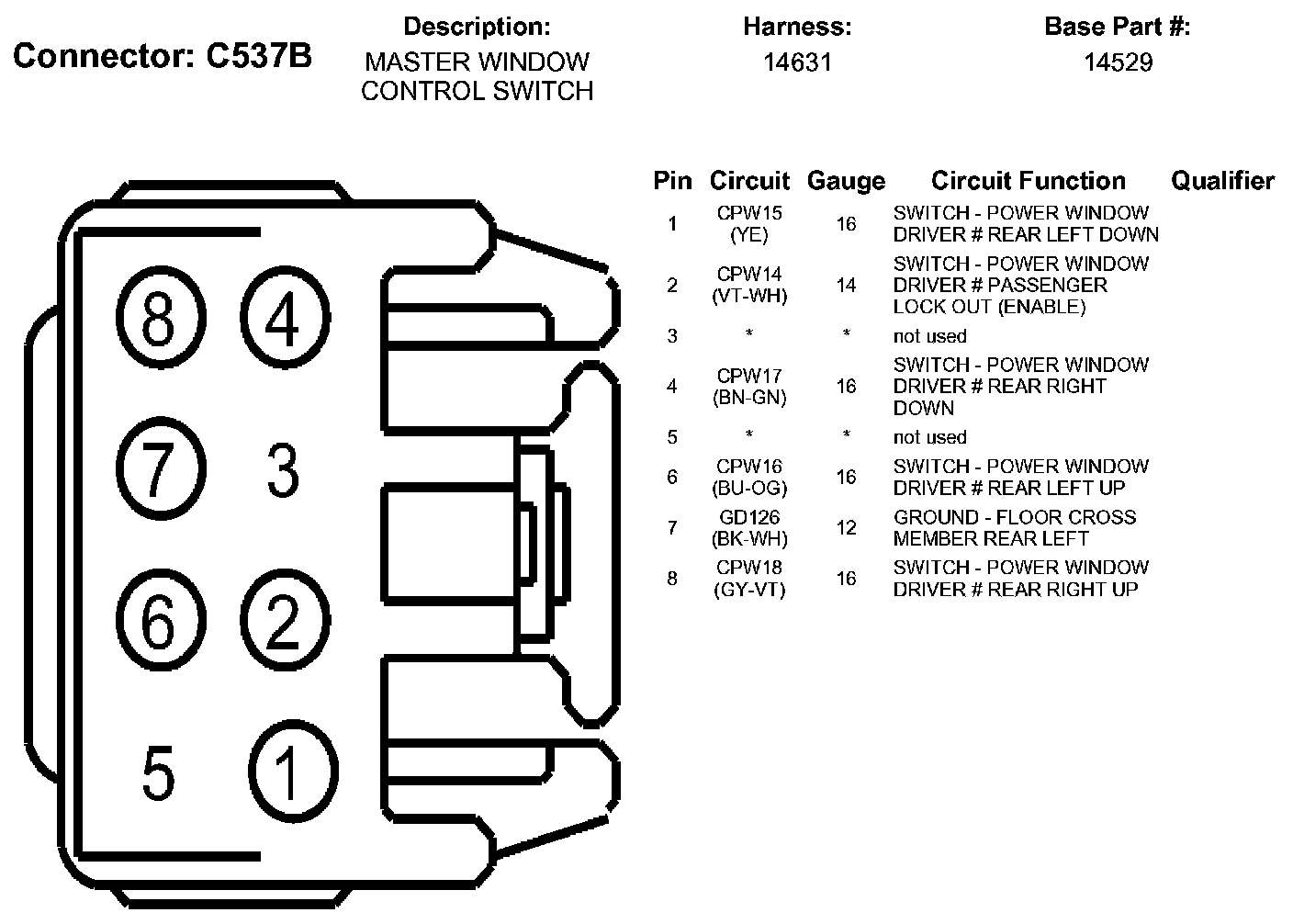 Connector: C537B

Description:
MASTER WINDOW CONTROL SWITCH

Harness:
14631

Base Part #:
14529

8 4
7 3
6 2
5 1

| Pin | Circuit | Gauge | Circuit Function | Qualifier |
|---|---|---|---|---|
| 1 | CPW15 (YE) | 16 | SWITCH - POWER WINDOW DRIVER # REAR LEFT DOWN | |
| 2 | CPW14 (VT-WH) | 14 | SWITCH - POWER WINDOW DRIVER # PASSENGER LOCK OUT (ENABLE) | |
| 3 | * | * | not used | |
| 4 | CPW17 (BN-GN) | 16 | SWITCH - POWER WINDOW DRIVER # REAR RIGHT DOWN | |
| 5 | * | * | not used | |
| 6 | CPW16 (BU-OG) | 16 | SWITCH - POWER WINDOW DRIVER # REAR LEFT UP | |
| 7 | GD126 (BK-WH) | 12 | GROUND - FLOOR CROSS MEMBER REAR LEFT | |
| 8 | CPW18 (GY-VT) | 16 | SWITCH - POWER WINDOW DRIVER # REAR RIGHT UP | |