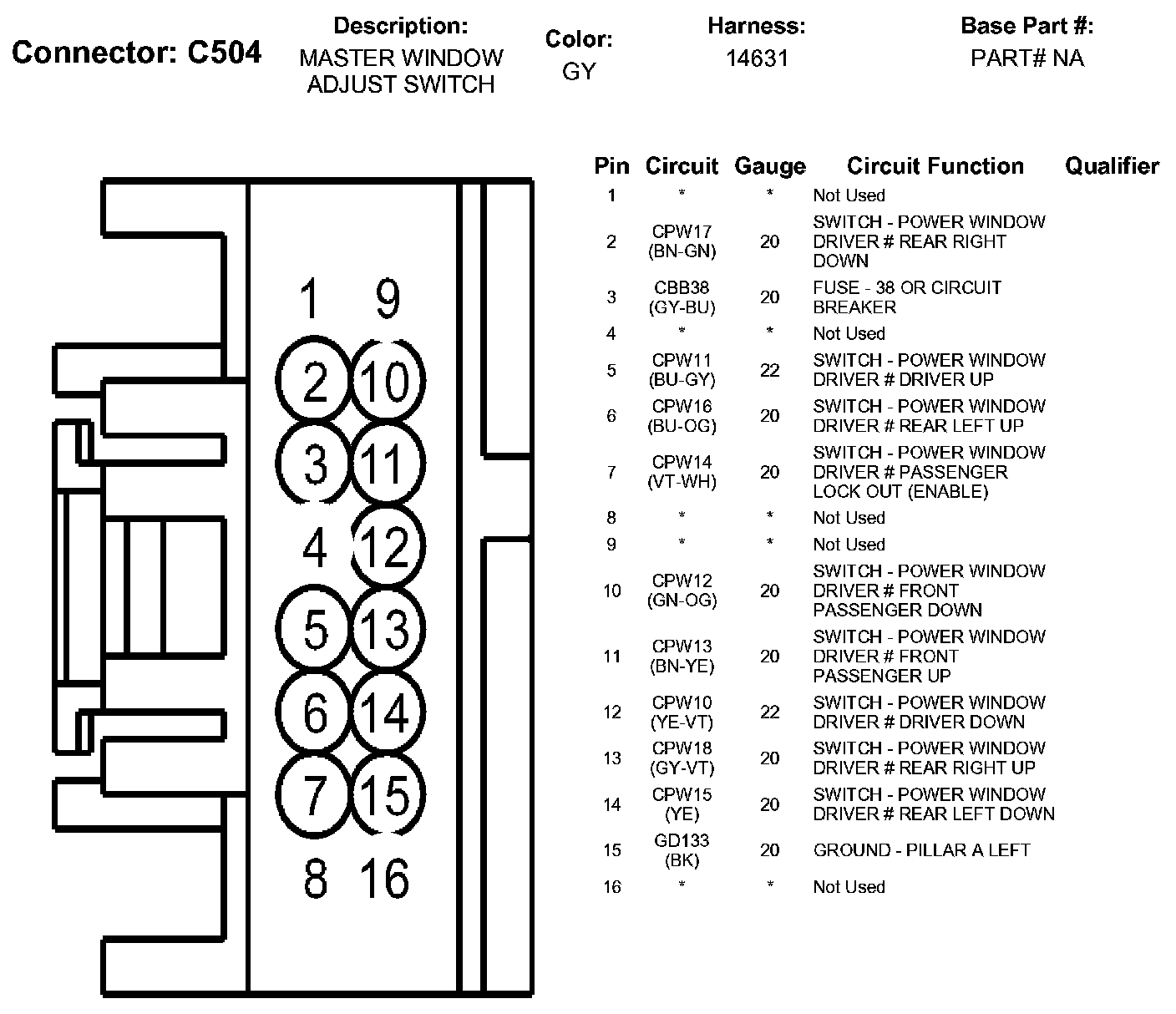 Connector: C504

Description:
MASTER WINDOW ADJUST SWITCH

Color:
GY

Harness:
14631

Base Part #:
PART# NA

1 9
2 10
3 11
4 12
5 13
6 14
7 15
8 16

| Pin | Circuit | Gauge | Circuit Function | Qualifier |
|---|---|---|---|---|
| 1 | * | * | Not Used | |
| 2 | CPW17 (BN-GN) | 20 | SWITCH - POWER WINDOW DRIVER # REAR RIGHT DOWN | |
| 3 | CBB38 (GY-BU) | 20 | FUSE - 38 OR CIRCUIT BREAKER | |
| 4 | * | * | Not Used | |
| 5 | CPW11 (BU-GY) | 22 | SWITCH - POWER WINDOW DRIVER # DRIVER UP | |
| 6 | CPW16 (BU-OG) | 20 | SWITCH - POWER WINDOW DRIVER # REAR LEFT UP | |
| 7 | CPW14 (VT-WH) | 20 | SWITCH - POWER WINDOW DRIVER # PASSENGER LOCK OUT (ENABLE) | |
| 8 | * | * | Not Used | |
| 9 | * | * | Not Used | |
| 10 | CPW12 (GN-OG) | 20 | SWITCH - POWER WINDOW DRIVER # FRONT PASSENGER DOWN | |
| 11 | CPW13 (BN-YE) | 20 | SWITCH - POWER WINDOW DRIVER # FRONT PASSENGER UP | |
| 12 | CPW10 (YE-VT) | 22 | SWITCH - POWER WINDOW DRIVER # DRIVER DOWN | |
| 13 | CPW18 (GY-VT) | 20 | SWITCH - POWER WINDOW DRIVER # REAR RIGHT UP | |
| 14 | CPW15 (YE) | 20 | SWITCH - POWER WINDOW DRIVER # REAR LEFT DOWN | |
| 15 | GD133 (BK) | 20 | GROUND - PILLAR A LEFT | |
| 16 | * | * | Not Used | |