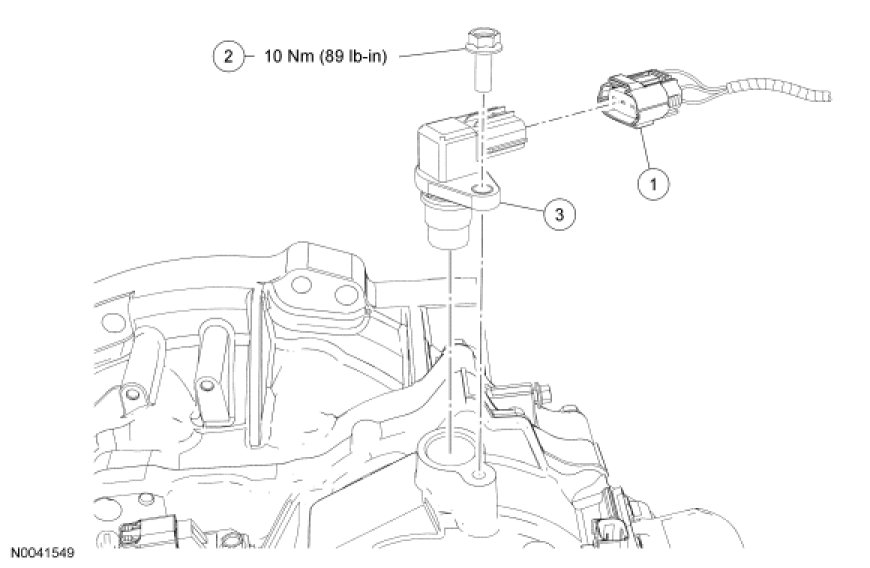 2 10 Nm (89 lb-in)

1

3

N0041549