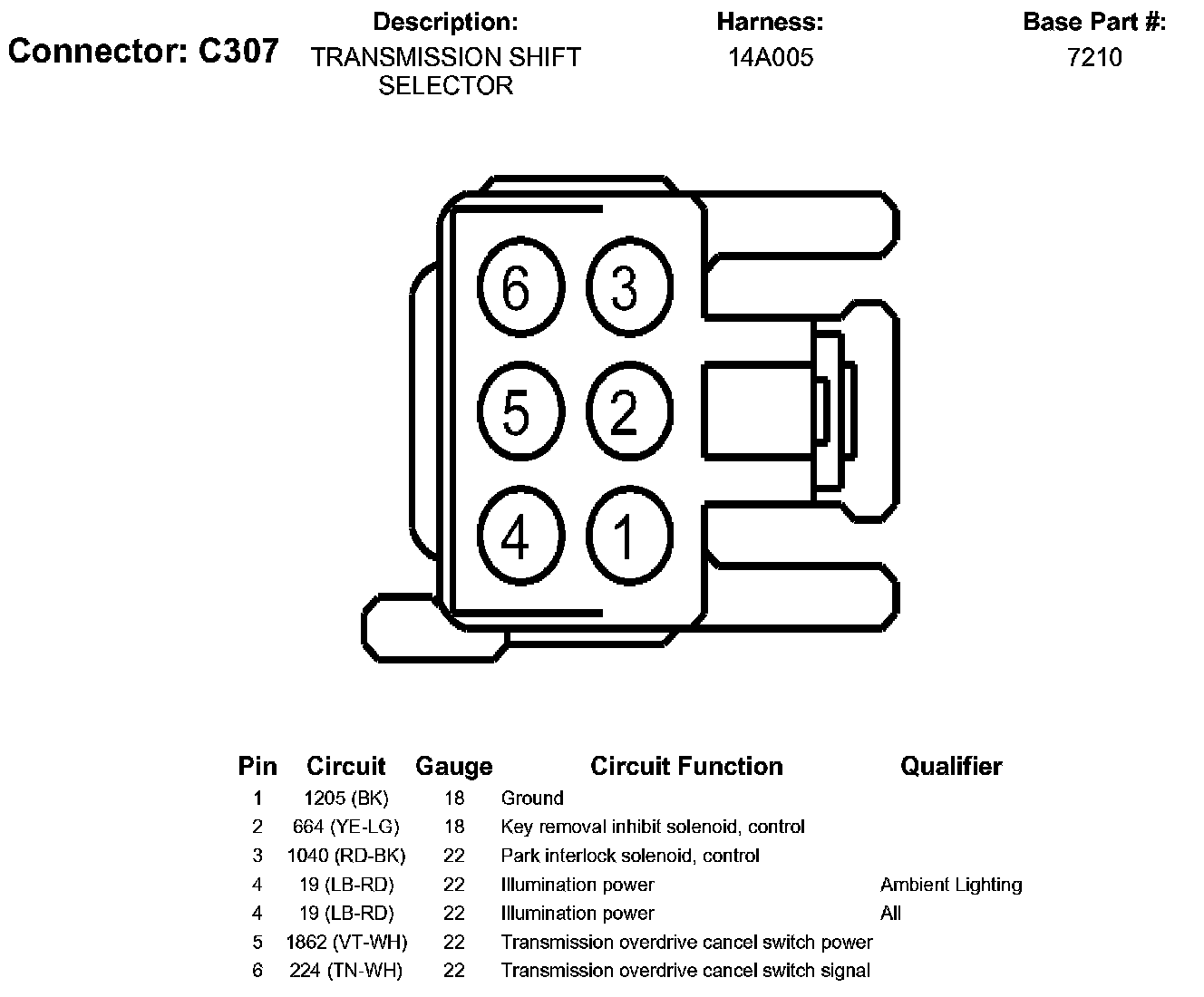 Connector: C307

Description:
TRANSMISSION SHIFT SELECTOR

Harness:
14A005

Base Part #:
7210

6 3
5 2
4 1

| Pin | Circuit | Gauge | Circuit Function | Qualifier |
|---|---|---|---|---|
| 1 | 1205 (BK) | 18 | Ground | |
| 2 | 664 (YE-LG) | 18 | Key removal inhibit solenoid, control | |
| 3 | 1040 (RD-BK) | 22 | Park interlock solenoid, control | |
| 4 | 19 (LB-RD) | 22 | Illumination power | Ambient Lighting |
| 4 | 19 (LB-RD) | 22 | Illumination power | All |
| 5 | 1862 (VT-WH) | 22 | Transmission overdrive cancel switch power | |
| 6 | 224 (TN-WH) | 22 | Transmission overdrive cancel switch signal | |