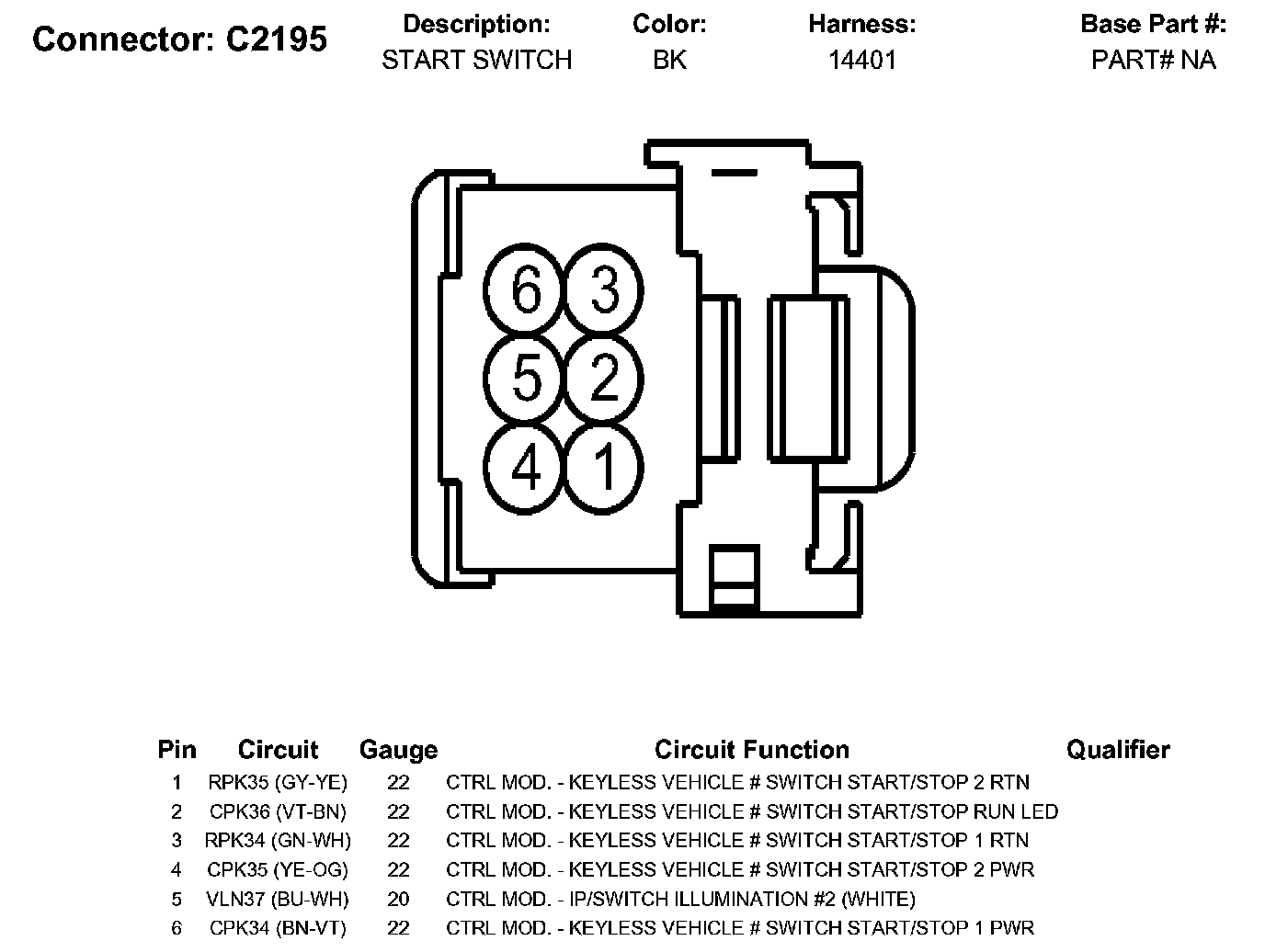 Connector: C2195

| Description: | Color: | Harness: | Base Part #: |
|---|---|---|---|
| START SWITCH | BK | 14401 | PART# NA |

6 3
5 2
4 1

| Pin | Circuit | Gauge | Circuit Function | Qualifier |
|---|---|---|---|---|
| 1 | RPK35 (GY-YE) | 22 | CTRL MOD. - KEYLESS VEHICLE # SWITCH START/STOP 2 RTN | |
| 2 | CPK36 (VT-BN) | 22 | CTRL MOD. - KEYLESS VEHICLE # SWITCH START/STOP RUN LED | |
| 3 | RPK34 (GN-WH) | 22 | CTRL MOD. - KEYLESS VEHICLE # SWITCH START/STOP 1 RTN | |
| 4 | CPK35 (YE-OG) | 22 | CTRL MOD. - KEYLESS VEHICLE # SWITCH START/STOP 2 PWR | |
| 5 | VLN37 (BU-WH) | 20 | CTRL MOD. - IP/SWITCH ILLUMINATION #2 (WHITE) | |
| 6 | CPK34 (BN-VT) | 22 | CTRL MOD. - KEYLESS VEHICLE # SWITCH START/STOP 1 PWR | |