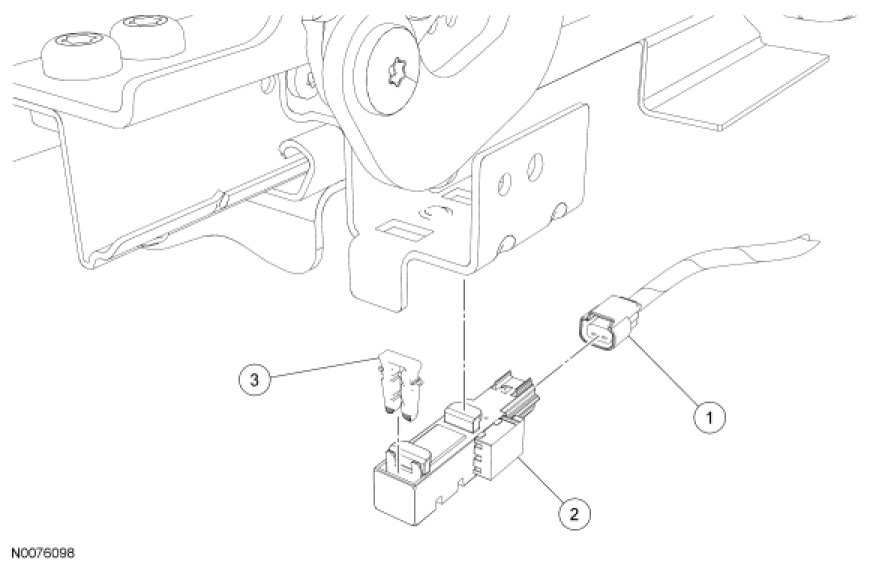 3

1

2

N0076098