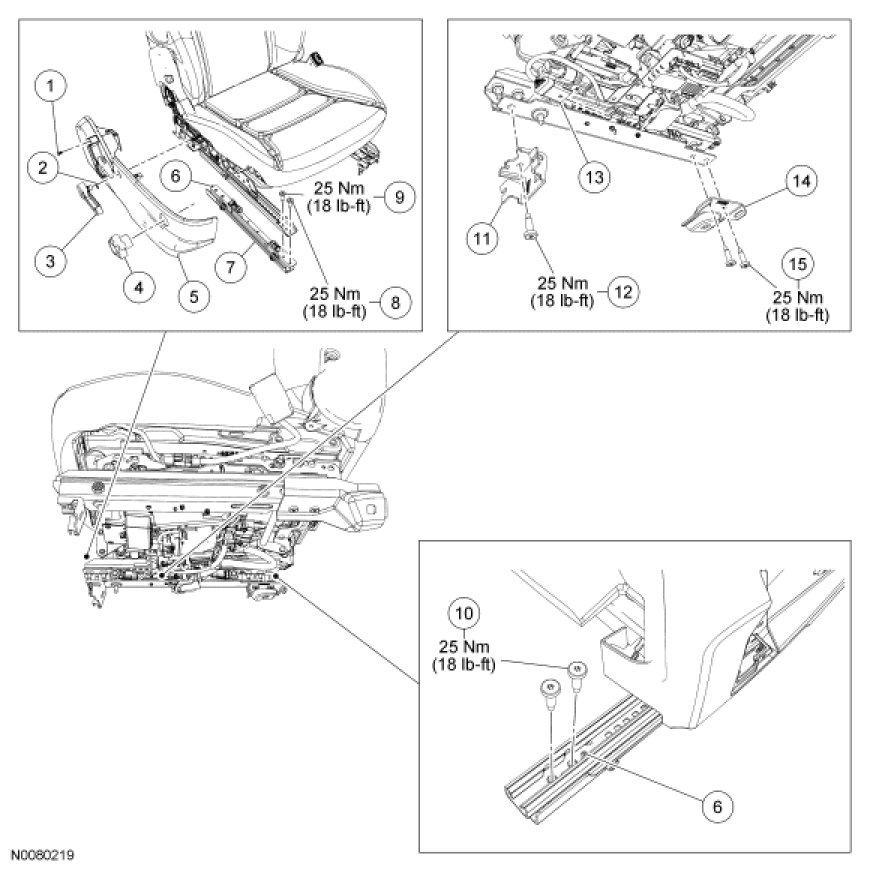 1
2
3
4
5
6
7
25 Nm
(18 lb-ft)
9
25 Nm
(18 lb-ft)
8

13
14
11
25 Nm
(18 lb-ft)
12
15
25 Nm
(18 lb-ft)

10
25 Nm
(18 lb-ft)
6

N0080219