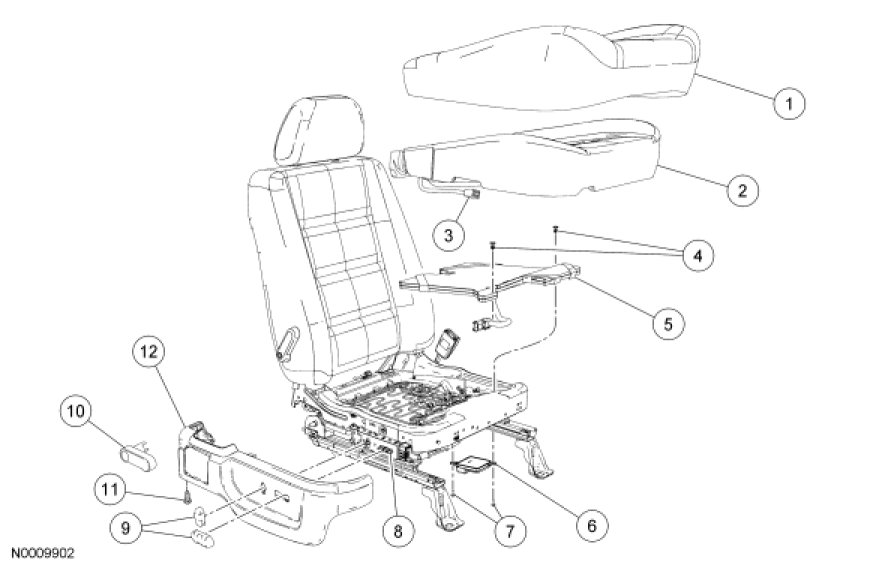 1
2
3
4
5
12
10
11
9
8
7
6
N0009902