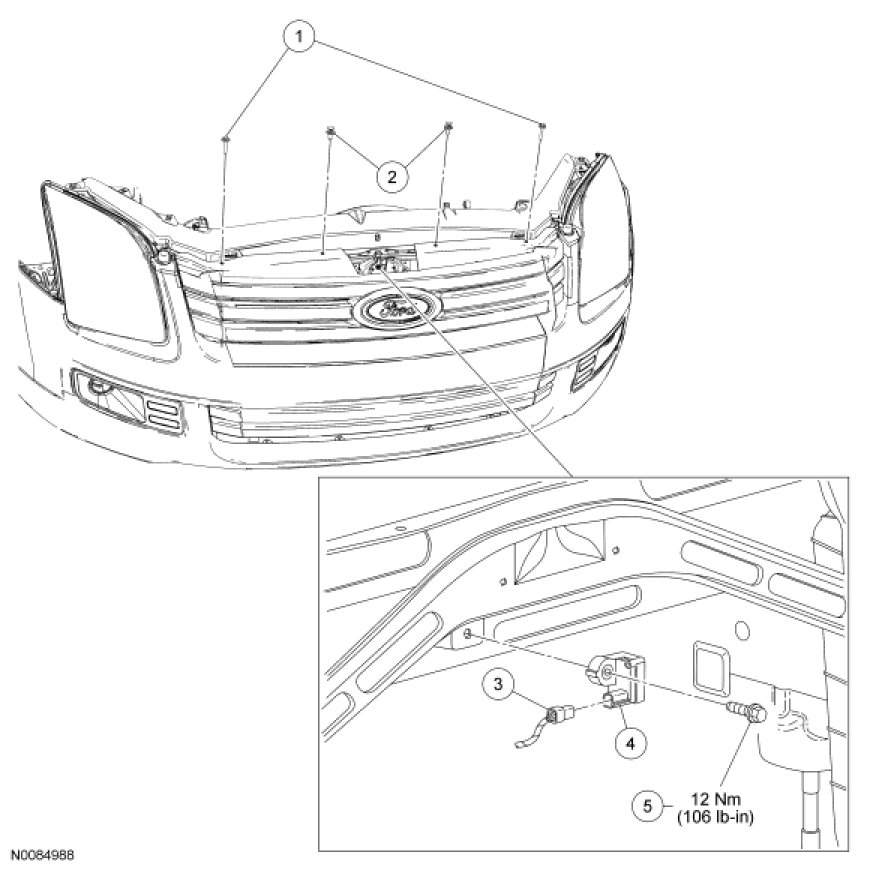 1

2

Ford

3

4

5 12 Nm (106 lb-in)

N0064988