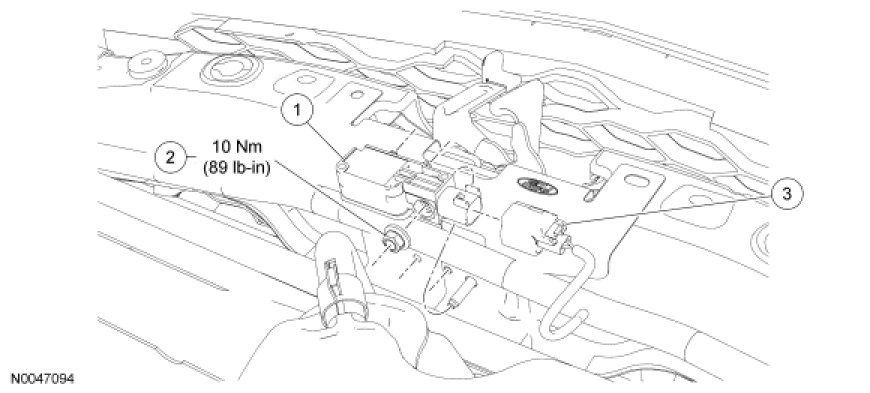 1

2 10 Nm
(89 lb-in)

3

N0047094