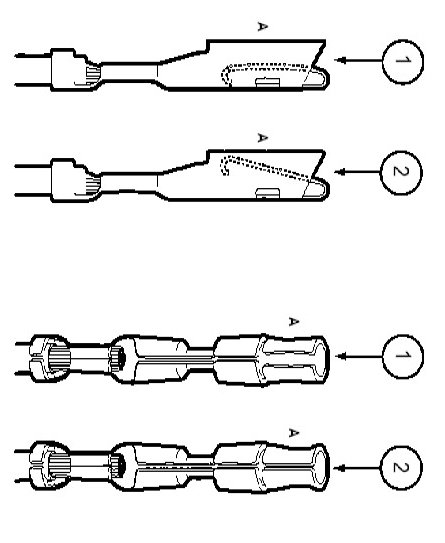 A
1
A
2
A
1
A
2