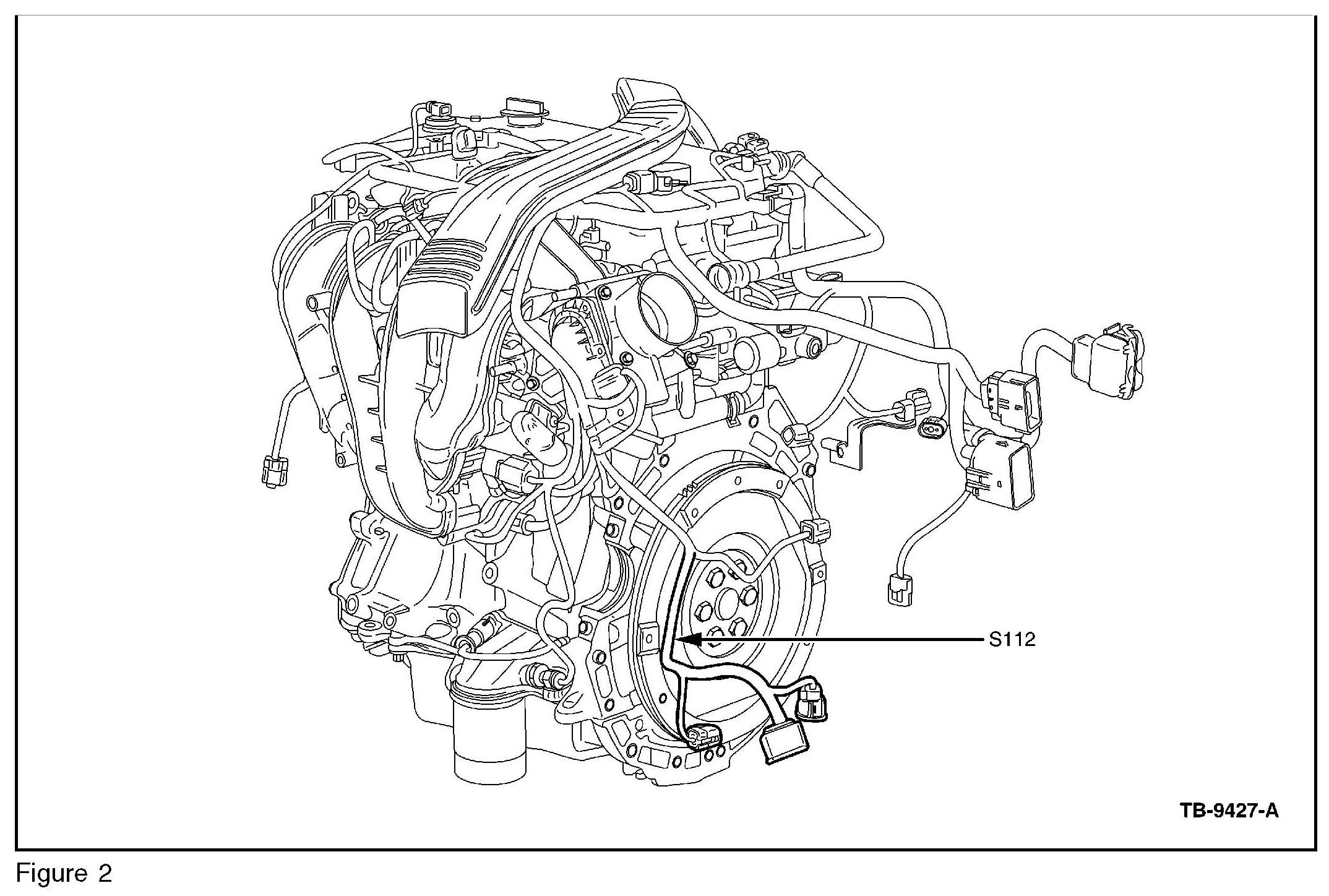 S112

TB-9427-A

Figure 2