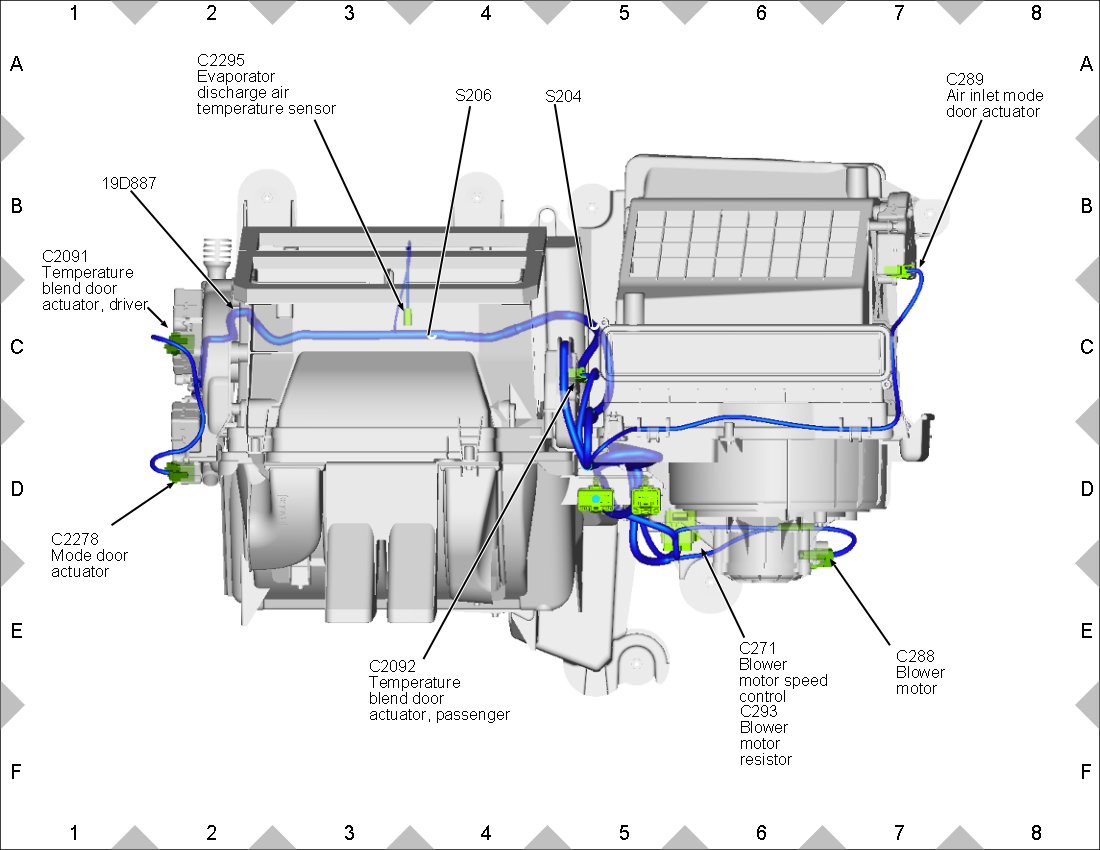 1 2 3 4 5 6 7 8

A
B
C
D
E
F

C2295
Evaporator
discharge air
temperature sensor

S206

S204

C289
Air inlet mode
door actuator

19D887

C2091
Temperature
blend door
actuator, driver

C2278
Mode door
actuator

C2092
Temperature
blend door
actuator, passenger

C271
Blower
motor speed
control
C293
Blower
motor
resistor

C288
Blower
motor

A
B
C
D
E
F

1 2 3 4 5 6 7 8