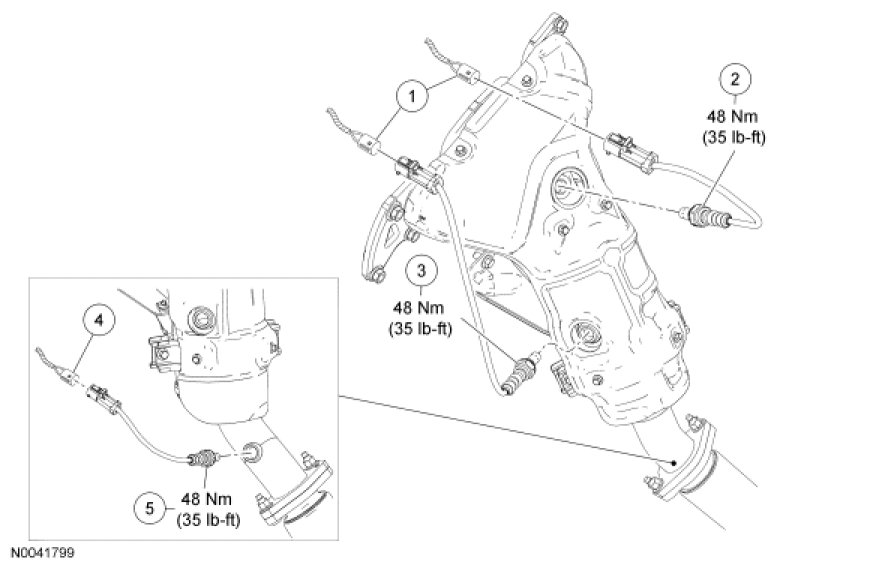 1

2
48 Nm
(35 lb-ft)

3
48 Nm
(35 lb-ft)

4

5
48 Nm
(35 lb-ft)

N0041799