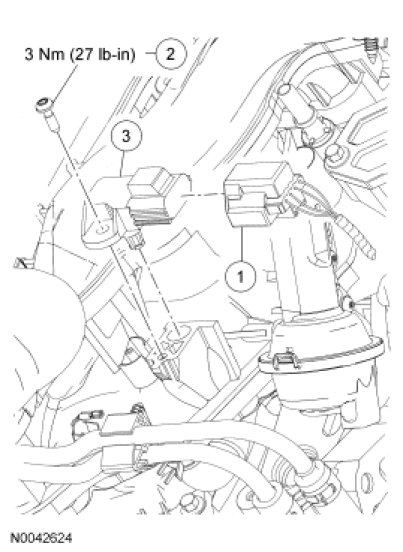 3 Nm (27 lb-in)
2
3
1
N0042624