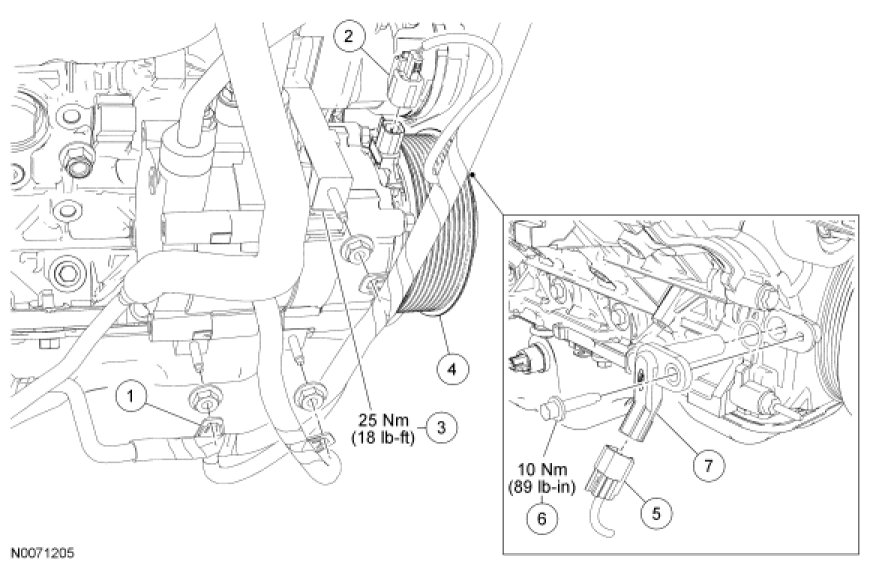 2

1

25 Nm (18 lb-ft)

3

4

10 Nm (89 lb-in)

6

5

7

N0071205