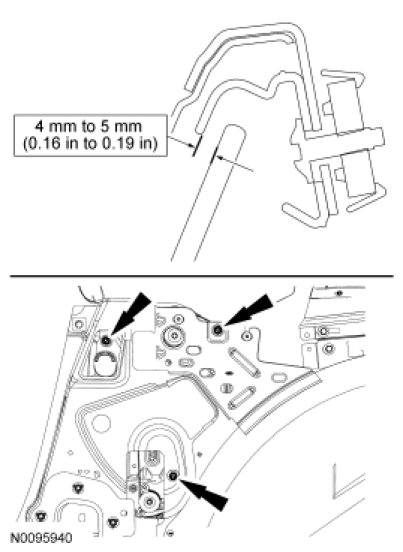 4 mm to 5 mm
(0.16 in to 0.19 in)

N0095940