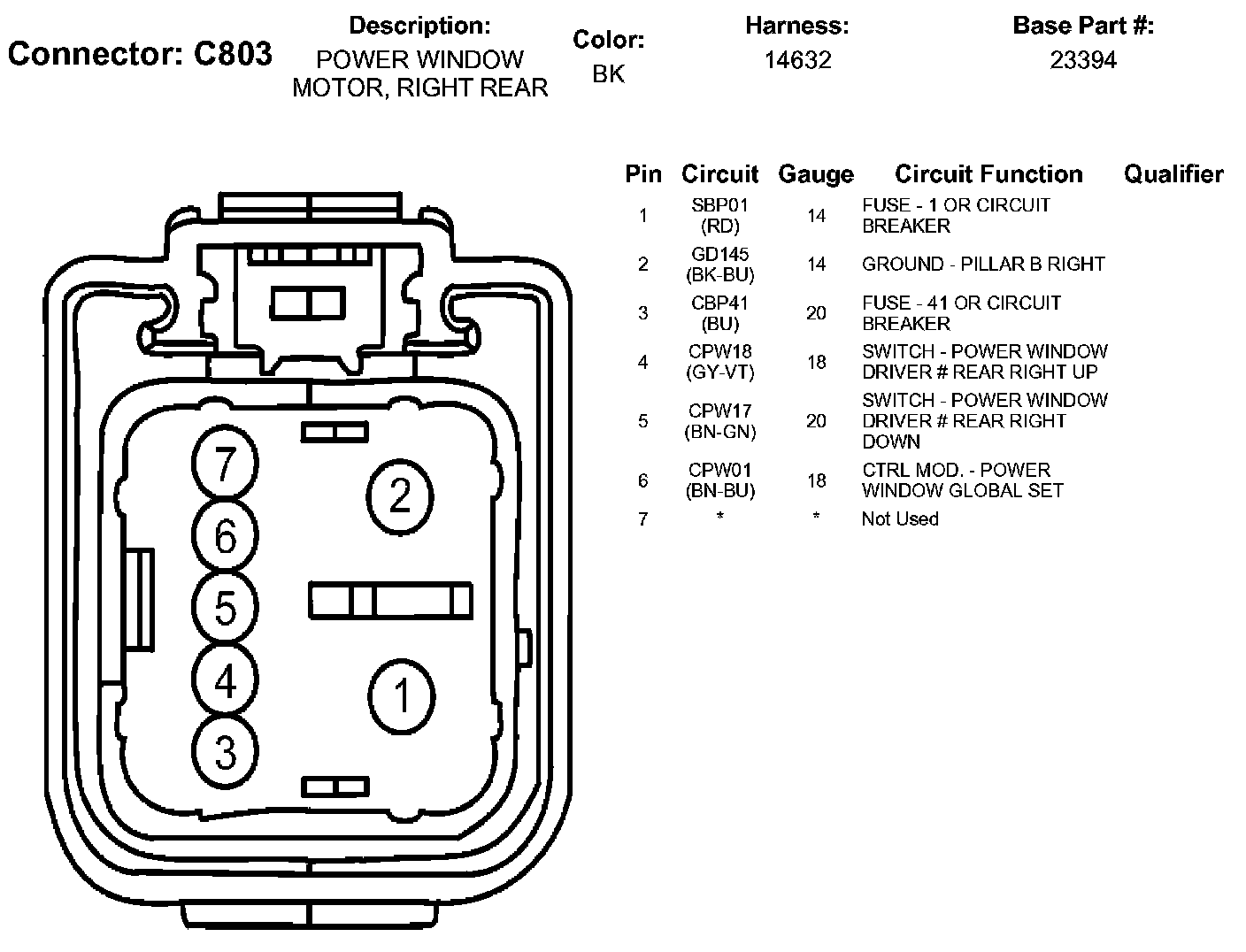 Connector: C803

Description:
POWER WINDOW MOTOR, RIGHT REAR

Color:
BK

Harness:
14632

Base Part #:
23394

7
6
5
4
3
2
1

| Pin | Circuit | Gauge | Circuit Function | Qualifier |
|---|---|---|---|---|
| 1 | SBP01 (RD) | 14 | FUSE - 1 OR CIRCUIT BREAKER | |
| 2 | GD145 (BK-BU) | 14 | GROUND - PILLAR B RIGHT | |
| 3 | CBP41 (BU) | 20 | FUSE - 41 OR CIRCUIT BREAKER | |
| 4 | CPW18 (GY-VT) | 18 | SWITCH - POWER WINDOW DRIVER # REAR RIGHT UP | |
| 5 | CPW17 (BN-GN) | 20 | SWITCH - POWER WINDOW DRIVER # REAR RIGHT DOWN | |
| 6 | CPW01 (BN-BU) | 18 | CTRL MOD. - POWER WINDOW GLOBAL SET | |
| 7 | * | * | Not Used | |