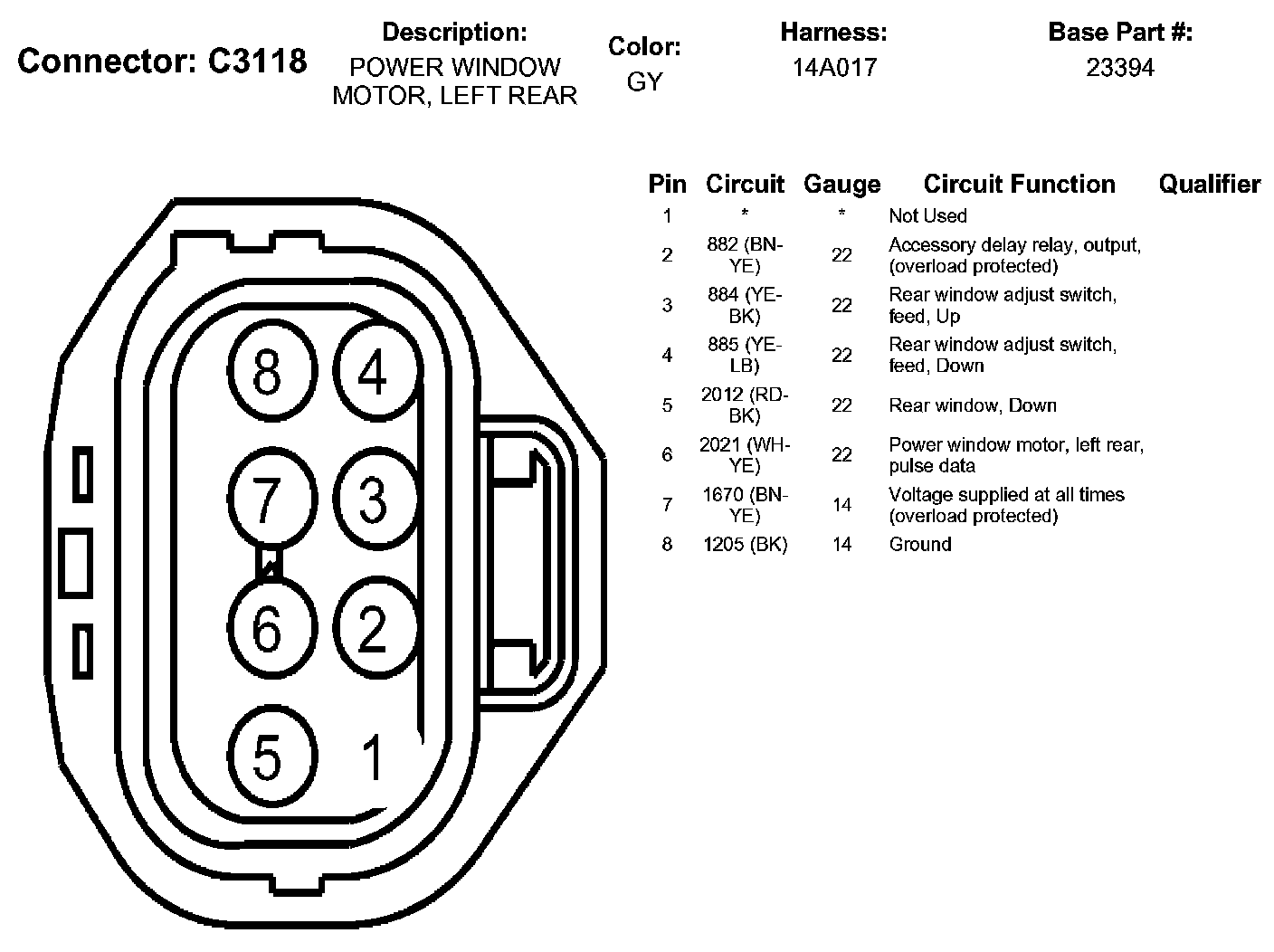 Connector: C3118

Description:
POWER WINDOW MOTOR, LEFT REAR

Color:
GY

Harness:
14A017

Base Part #:
23394

8 4
7 3
6 2
5 1

| Pin | Circuit | Gauge | Circuit Function | Qualifier |
|---|---|---|---|---|
| 1 | * | * | Not Used | |
| 2 | 882 (BN-YE) | 22 | Accessory delay relay, output, (overload protected) | |
| 3 | 884 (YE-BK) | 22 | Rear window adjust switch, feed, Up | |
| 4 | 885 (YE-LB) | 22 | Rear window adjust switch, feed, Down | |
| 5 | 2012 (RD-BK) | 22 | Rear window, Down | |
| 6 | 2021 (WH-YE) | 22 | Power window motor, left rear, pulse data | |
| 7 | 1670 (BN-YE) | 14 | Voltage supplied at all times (overload protected) | |
| 8 | 1205 (BK) | 14 | Ground | |