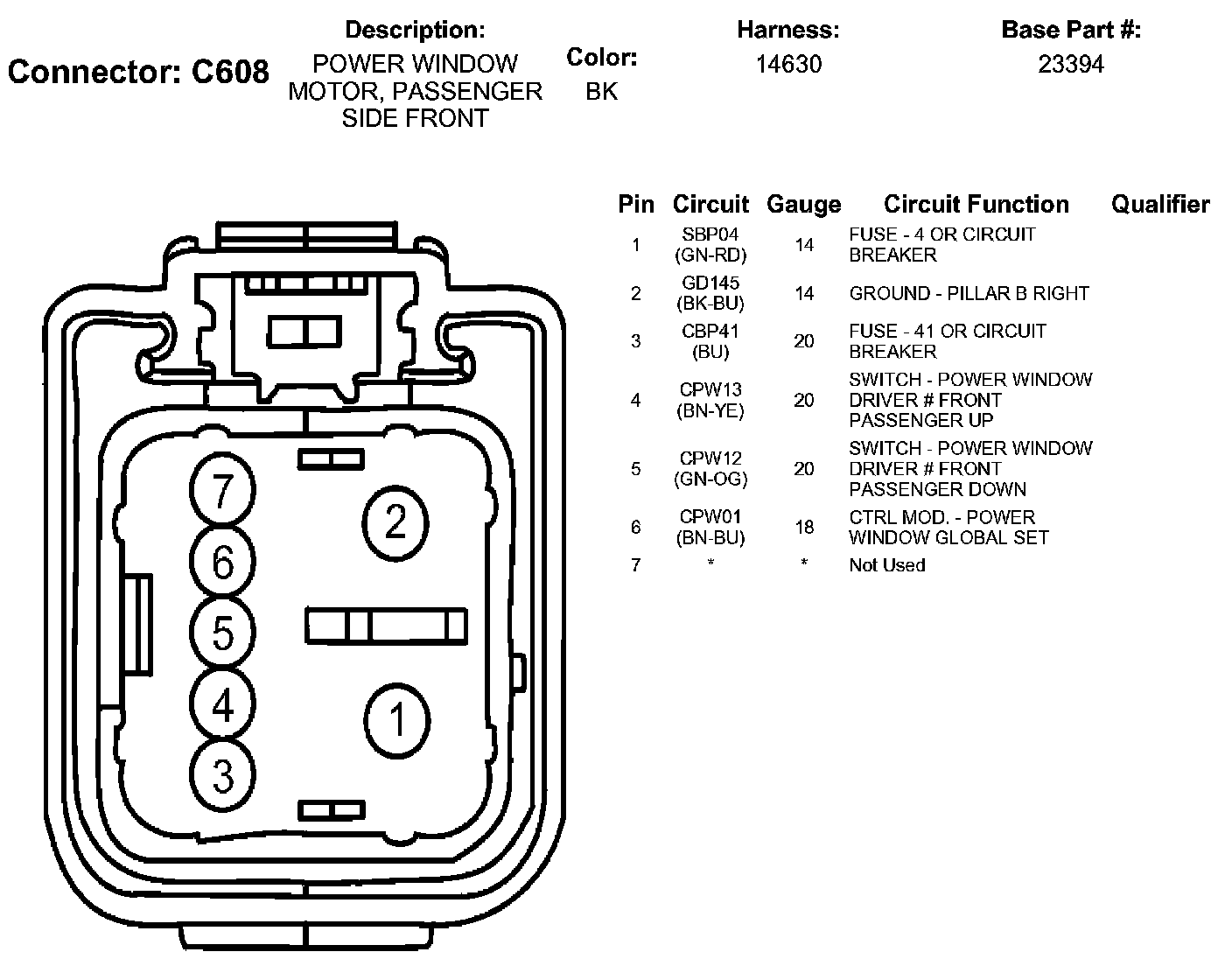 Connector: C608

Description:
POWER WINDOW MOTOR, PASSENGER SIDE FRONT

Color:
BK

Harness:
14630

Base Part #:
23394

7
6
5
4
3
2
1

| Pin | Circuit | Gauge | Circuit Function | Qualifier |
|---|---|---|---|---|
| 1 | SBP04 (GN-RD) | 14 | FUSE - 4 OR CIRCUIT BREAKER | |
| 2 | GD145 (BK-BU) | 14 | GROUND - PILLAR B RIGHT | |
| 3 | CBP41 (BU) | 20 | FUSE - 41 OR CIRCUIT BREAKER | |
| 4 | CPW13 (BN-YE) | 20 | SWITCH - POWER WINDOW DRIVER # FRONT PASSENGER UP | |
| 5 | CPW12 (GN-OG) | 20 | SWITCH - POWER WINDOW DRIVER # FRONT PASSENGER DOWN | |
| 6 | CPW01 (BN-BU) | 18 | CTRL MOD. - POWER WINDOW GLOBAL SET | |
| 7 | * | * | Not Used | |