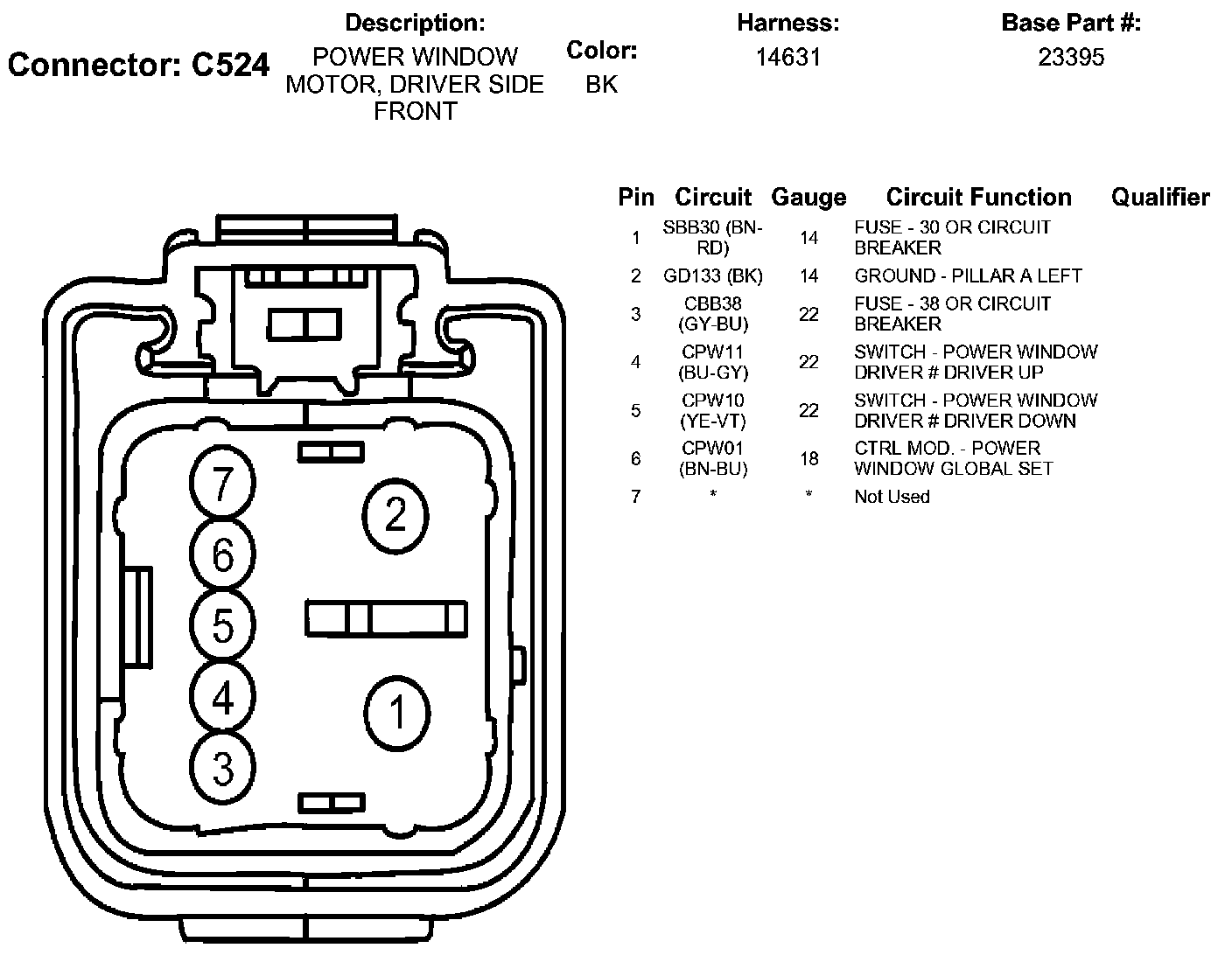 Connector: C524

Description:
POWER WINDOW MOTOR, DRIVER SIDE FRONT

Color:
BK

Harness:
14631

Base Part #:
23395

7
6
5
4
3
2
1

| Pin | Circuit | Gauge | Circuit Function | Qualifier |
|---|---|---|---|---|
| 1 | SBB30 (BN-RD) | 14 | FUSE - 30 OR CIRCUIT BREAKER | |
| 2 | GD133 (BK) | 14 | GROUND - PILLAR A LEFT | |
| 3 | CBB38 (GY-BU) | 22 | FUSE - 38 OR CIRCUIT BREAKER | |
| 4 | CPW11 (BU-GY) | 22 | SWITCH - POWER WINDOW DRIVER # DRIVER UP | |
| 5 | CPW10 (YE-VT) | 22 | SWITCH - POWER WINDOW DRIVER # DRIVER DOWN | |
| 6 | CPW01 (BN-BU) | 18 | CTRL MOD. - POWER WINDOW GLOBAL SET | |
| 7 | * | * | Not Used | |