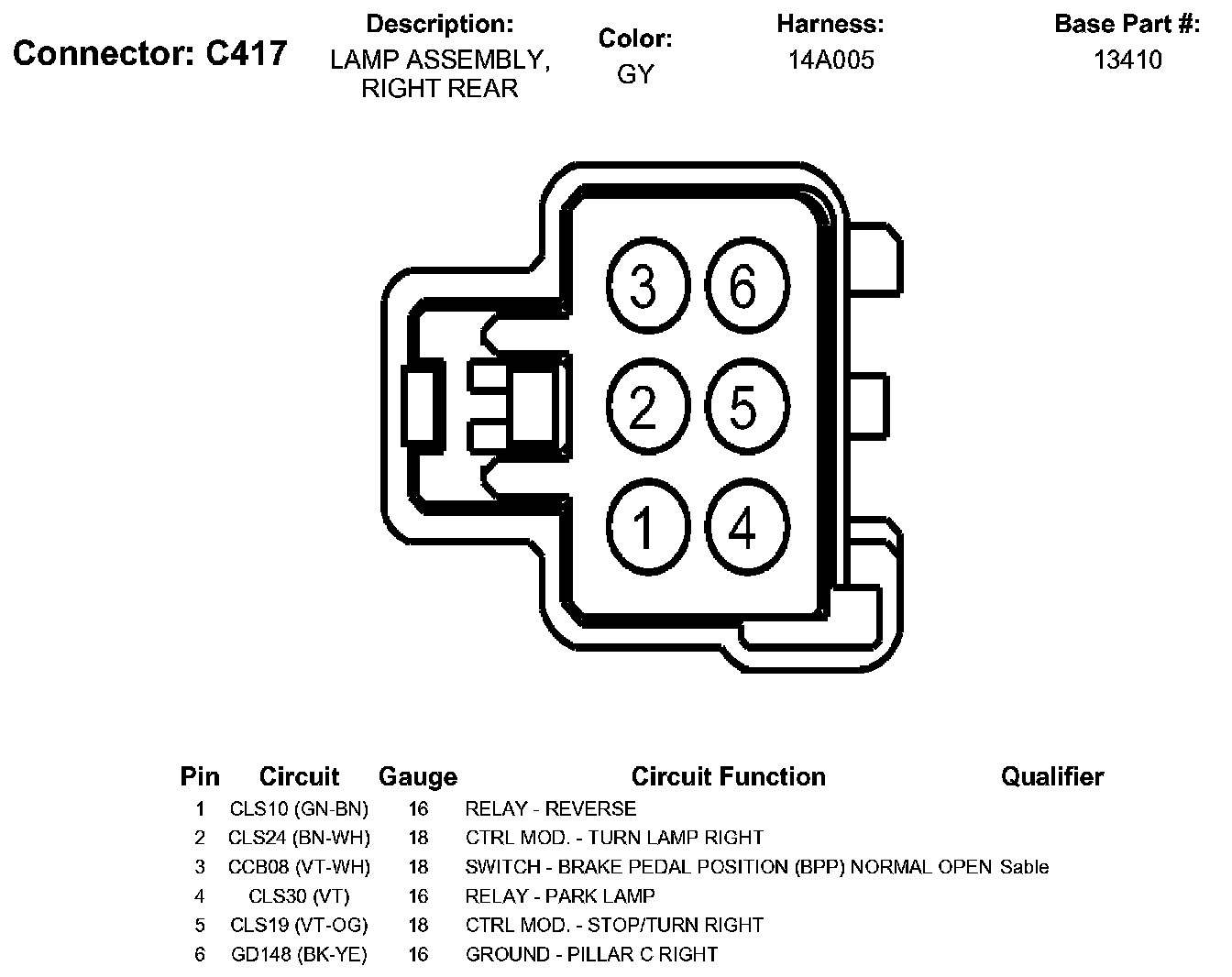 Connector: C417

Description:
LAMP ASSEMBLY, RIGHT REAR

Color:
GY

Harness:
14A005

Base Part #:
13410

3 6
2 5
1 4

| Pin | Circuit | Gauge | Circuit Function | Qualifier |
|---|---|---|---|---|
| 1 | CLS10 (GN-BN) | 16 | RELAY - REVERSE | |
| 2 | CLS24 (BN-WH) | 18 | CTRL MOD. - TURN LAMP RIGHT | |
| 3 | CCB08 (VT-WH) | 18 | SWITCH - BRAKE PEDAL POSITION (BPP) NORMAL OPEN | Sable |
| 4 | CLS30 (VT) | 16 | RELAY - PARK LAMP | |
| 5 | CLS19 (VT-OG) | 18 | CTRL MOD. - STOP/TURN RIGHT | |
| 6 | GD148 (BK-YE) | 16 | GROUND - PILLAR C RIGHT | |