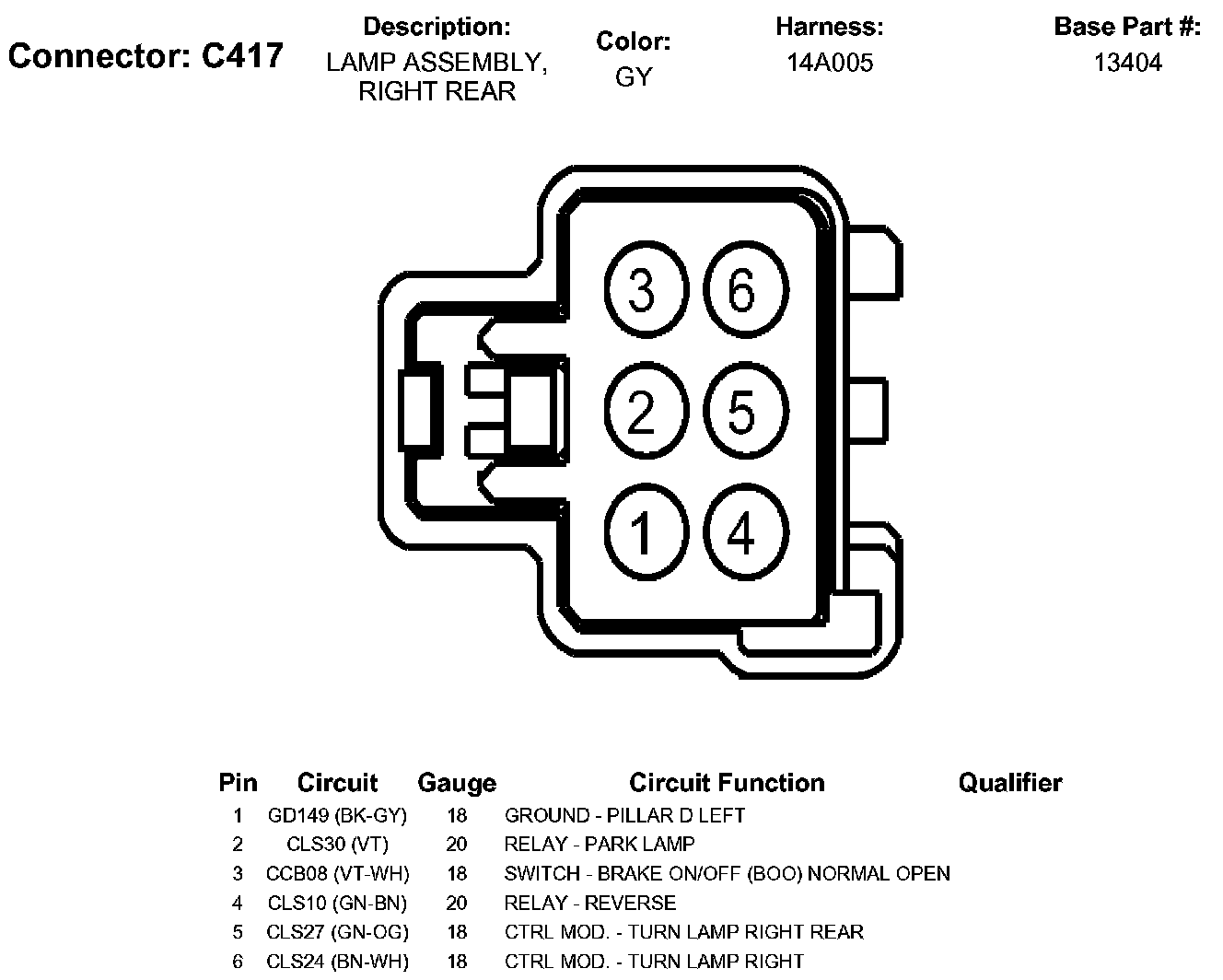 Connector: C417

Description:
LAMP ASSEMBLY, RIGHT REAR

Color:
GY

Harness:
14A005

Base Part #:
13404

3 6
2 5
1 4

| Pin | Circuit | Gauge | Circuit Function | Qualifier |
|---|---|---|---|---|
| 1 | GD149 (BK-GY) | 18 | GROUND - PILLAR D LEFT | |
| 2 | CLS30 (VT) | 20 | RELAY - PARK LAMP | |
| 3 | CCB08 (VT-WH) | 18 | SWITCH - BRAKE ON/OFF (BOO) NORMAL OPEN | |
| 4 | CLS10 (GN-BN) | 20 | RELAY - REVERSE | |
| 5 | CLS27 (GN-OG) | 18 | CTRL MOD. - TURN LAMP RIGHT REAR | |
| 6 | CLS24 (BN-WH) | 18 | CTRL MOD. - TURN LAMP RIGHT | |