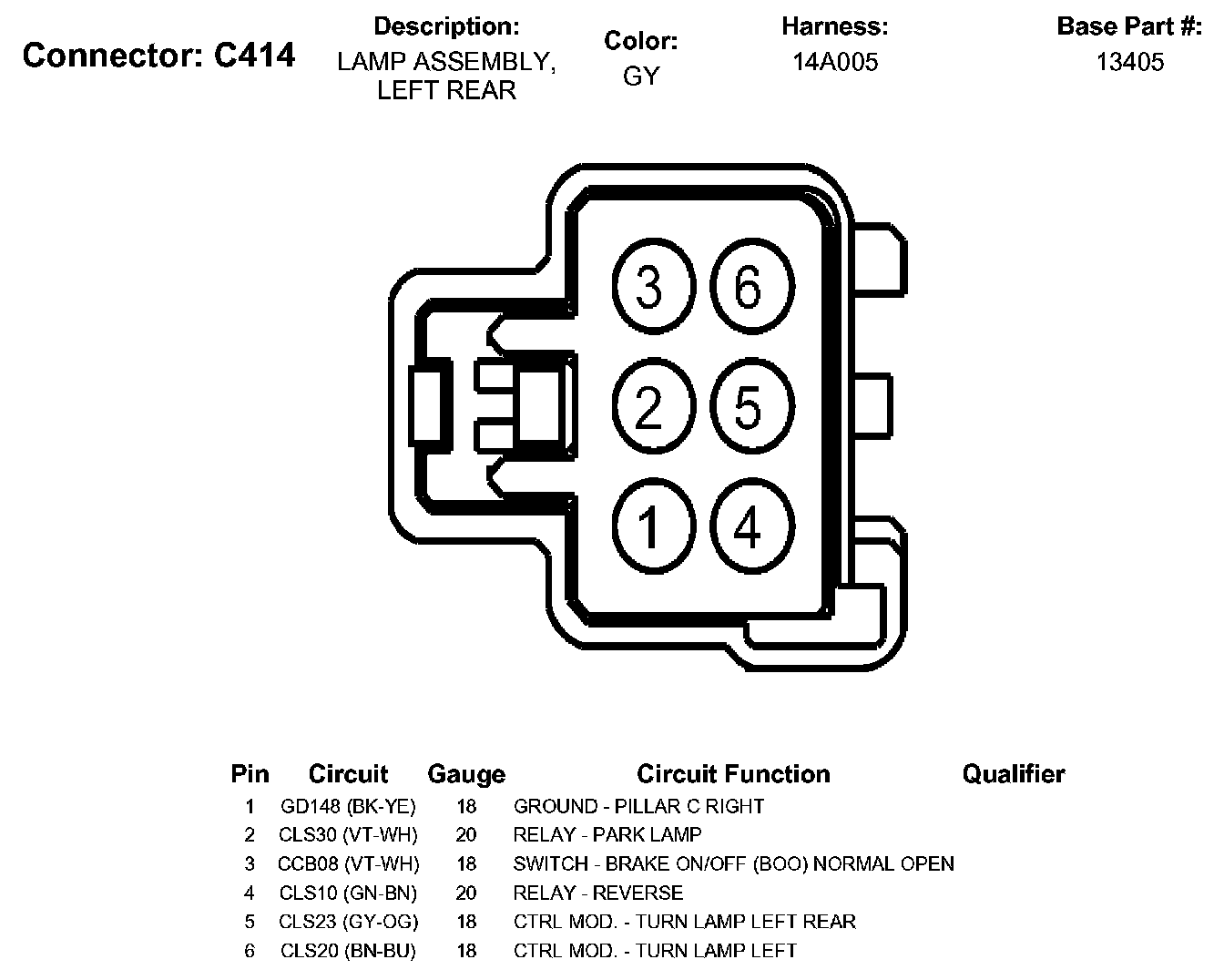 Connector: C414

Description:
LAMP ASSEMBLY, LEFT REAR

Color:
GY

Harness:
14A005

Base Part #:
13405

3 6
2 5
1 4

| Pin | Circuit | Gauge | Circuit Function | Qualifier |
|---|---|---|---|---|
| 1 | GD148 (BK-YE) | 18 | GROUND - PILLAR C RIGHT | |
| 2 | CLS30 (VT-WH) | 20 | RELAY - PARK LAMP | |
| 3 | CCB08 (VT-WH) | 18 | SWITCH - BRAKE ON/OFF (BOO) NORMAL OPEN | |
| 4 | CLS10 (GN-BN) | 20 | RELAY - REVERSE | |
| 5 | CLS23 (GY-OG) | 18 | CTRL MOD. - TURN LAMP LEFT REAR | |
| 6 | CLS20 (BN-BU) | 18 | CTRL MOD. - TURN LAMP LEFT | |