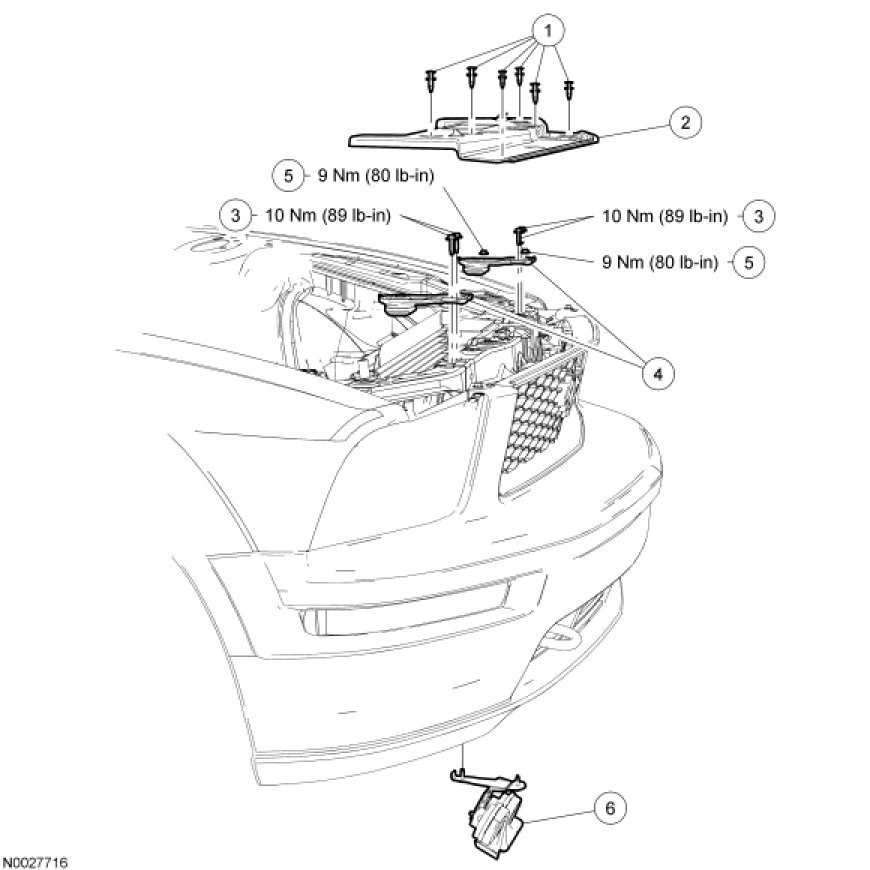 1
2
5 9 Nm (80 lb-in)
3 10 Nm (89 lb-in)
10 Nm (89 lb-in) 3
9 Nm (80 lb-in) 5
4
6
N0027716