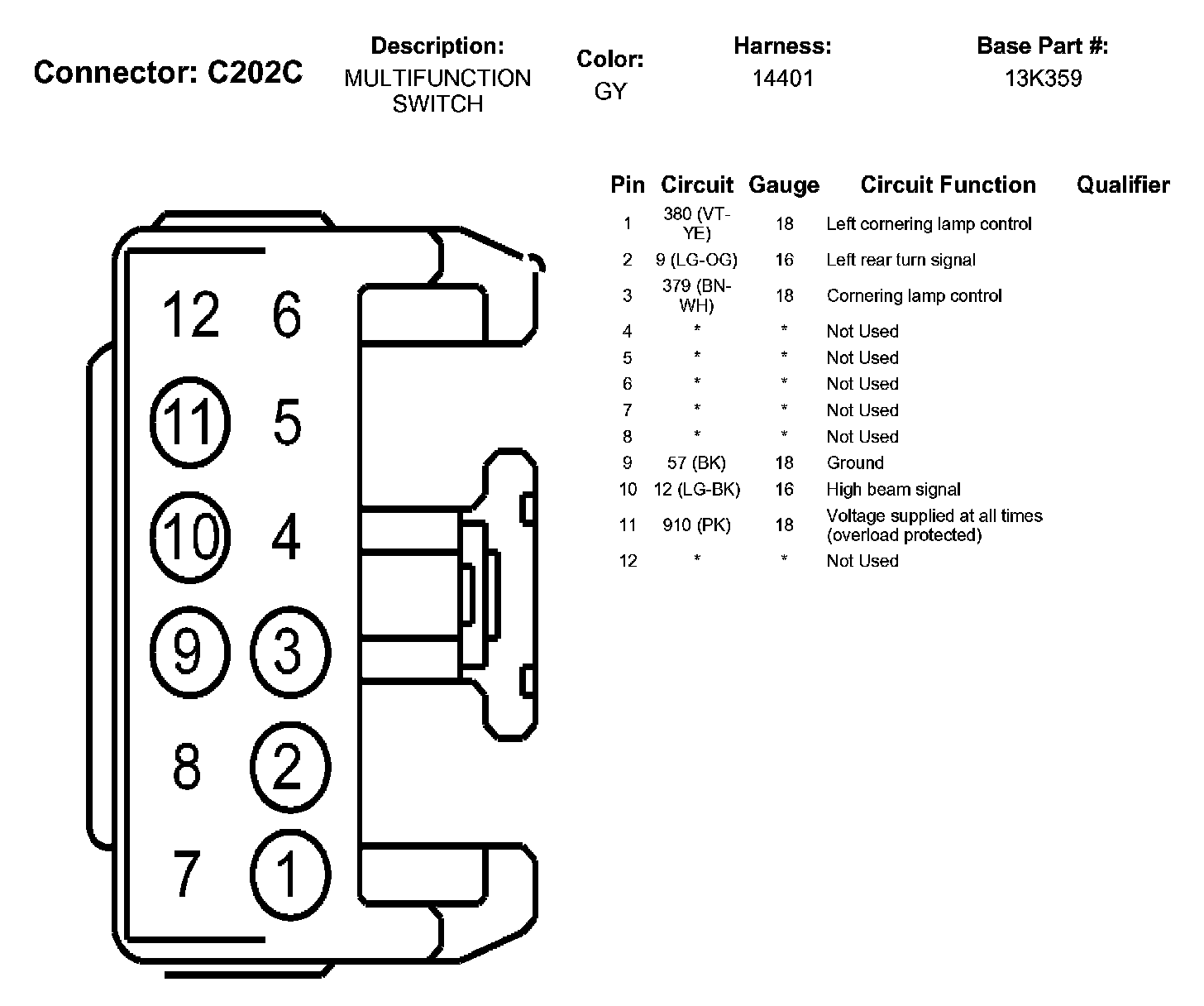 Connector: C202C

Description:
MULTIFUNCTION SWITCH

Color:
GY

Harness:
14401

Base Part #:
13K359

12 6
11 5
10 4
9 3
8 2
7 1

| Pin | Circuit | Gauge | Circuit Function | Qualifier |
|---|---|---|---|---|
| 1 | 380 (VT-YE) | 18 | Left cornering lamp control | |
| 2 | 9 (LG-OG) | 16 | Left rear turn signal | |
| 3 | 379 (BN-WH) | 18 | Cornering lamp control | |
| 4 | * | * | Not Used | |
| 5 | * | * | Not Used | |
| 6 | * | * | Not Used | |
| 7 | * | * | Not Used | |
| 8 | * | * | Not Used | |
| 9 | 57 (BK) | 18 | Ground | |
| 10 | 12 (LG-BK) | 16 | High beam signal | |
| 11 | 910 (PK) | 18 | Voltage supplied at all times (overload protected) | |
| 12 | * | * | Not Used | |