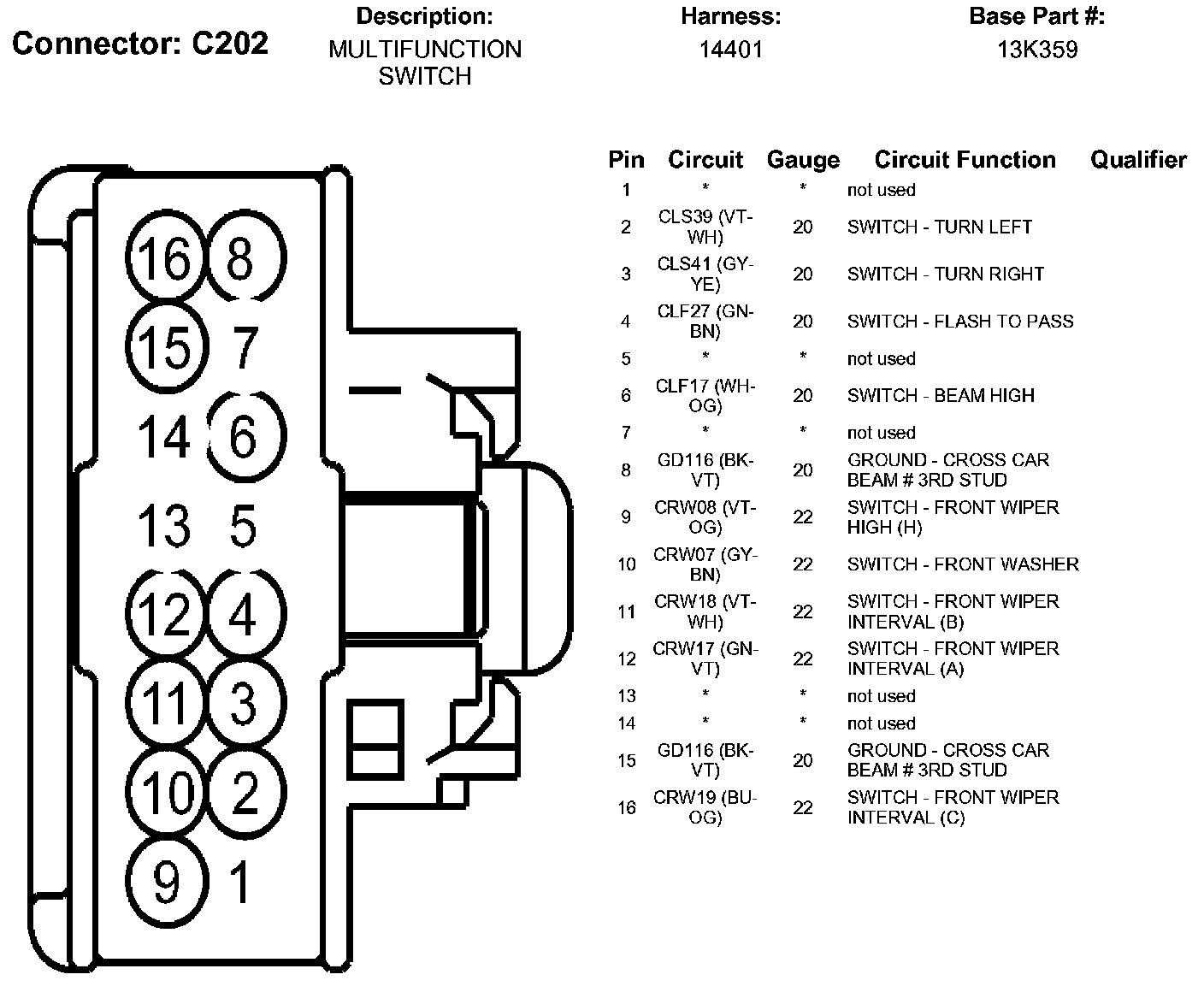 Connector: C202

Description:
MULTIFUNCTION SWITCH

Harness:
14401

Base Part #:
13K359

16 8
15 7
14 6
13 5
12 4
11 3
10 2
9 1

| Pin | Circuit | Gauge | Circuit Function | Qualifier |
|---|---|---|---|---|
| 1 | * | * | not used | |
| 2 | CLS39 (VT-WH) | 20 | SWITCH - TURN LEFT | |
| 3 | CLS41 (GY-YE) | 20 | SWITCH - TURN RIGHT | |
| 4 | CLF27 (GN-BN) | 20 | SWITCH - FLASH TO PASS | |
| 5 | * | * | not used | |
| 6 | CLF17 (WH-OG) | 20 | SWITCH - BEAM HIGH | |
| 7 | * | * | not used | |
| 8 | GD116 (BK-VT) | 20 | GROUND - CROSS CAR BEAM # 3RD STUD | |
| 9 | CRW08 (VT-OG) | 22 | SWITCH - FRONT WIPER HIGH (H) | |
| 10 | CRW07 (GY-BN) | 22 | SWITCH - FRONT WASHER | |
| 11 | CRW18 (VT-WH) | 22 | SWITCH - FRONT WIPER INTERVAL (B) | |
| 12 | CRW17 (GN-VT) | 22 | SWITCH - FRONT WIPER INTERVAL (A) | |
| 13 | * | * | not used | |
| 14 | * | * | not used | |
| 15 | GD116 (BK-VT) | 20 | GROUND - CROSS CAR BEAM # 3RD STUD | |
| 16 | CRW19 (BU-OG) | 22 | SWITCH - FRONT WIPER INTERVAL (C) | |