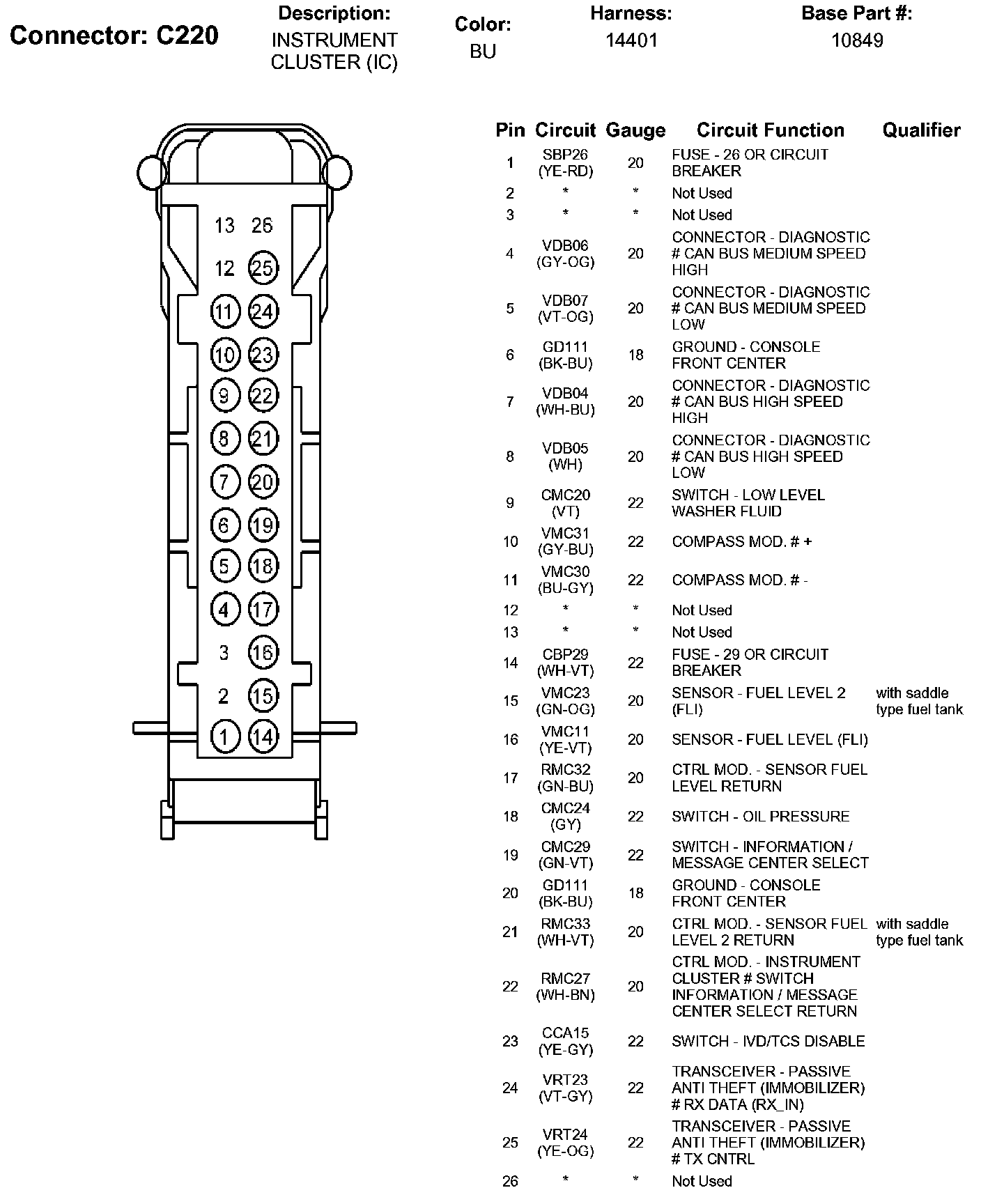 Connector: C220

Description:
INSTRUMENT CLUSTER (IC)

Color:
BU

Harness:
14401

Base Part #:
10849

13 26
12 25
11 24
10 23
9 22
8 21
7 20
6 19
5 18
4 17
3 16
2 15
1 14

| Pin | Circuit | Gauge | Circuit Function | Qualifier |
|---|---|---|---|---|
| 1 | SBP26 (YE-RD) | 20 | FUSE - 26 OR CIRCUIT BREAKER | |
| 2 | * | * | Not Used | |
| 3 | * | * | Not Used | |
| 4 | VDB06 (GY-OG) | 20 | CONNECTOR - DIAGNOSTIC # CAN BUS MEDIUM SPEED HIGH | |
| 5 | VDB07 (VT-OG) | 20 | CONNECTOR - DIAGNOSTIC # CAN BUS MEDIUM SPEED LOW | |
| 6 | GD111 (BK-BU) | 18 | GROUND - CONSOLE FRONT CENTER | |
| 7 | VDB04 (WH-BU) | 20 | CONNECTOR - DIAGNOSTIC # CAN BUS HIGH SPEED HIGH | |
| 8 | VDB05 (WH) | 20 | CONNECTOR - DIAGNOSTIC # CAN BUS HIGH SPEED LOW | |
| 9 | CMC20 (VT) | 22 | SWITCH - LOW LEVEL WASHER FLUID | |
| 10 | VMC31 (GY-BU) | 22 | COMPASS MOD. # + | |
| 11 | VMC30 (BU-GY) | 22 | COMPASS MOD. # - | |
| 12 | * | * | Not Used | |
| 13 | * | * | Not Used | |
| 14 | CBP29 (WH-VT) | 22 | FUSE - 29 OR CIRCUIT BREAKER | |
| 15 | VMC23 (GN-OG) | 20 | SENSOR - FUEL LEVEL 2 (FLI) | with saddle type fuel tank |
| 16 | VMC11 (YE-VT) | 20 | SENSOR - FUEL LEVEL (FLI) | |
| 17 | RMC32 (GN-BU) | 20 | CTRL MOD. - SENSOR FUEL LEVEL RETURN | |
| 18 | CMC24 (GY) | 22 | SWITCH - OIL PRESSURE | |
| 19 | CMC29 (GN-VT) | 22 | SWITCH - INFORMATION / MESSAGE CENTER SELECT | |
| 20 | GD111 (BK-BU) | 18 | GROUND - CONSOLE FRONT CENTER | |
| 21 | RMC33 (WH-VT) | 20 | CTRL MOD. - SENSOR FUEL LEVEL 2 RETURN | with saddle type fuel tank |
| 22 | RMC27 (WH-BN) | 20 | CTRL MOD. - INSTRUMENT CLUSTER # SWITCH INFORMATION / MESSAGE CENTER SELECT RETURN | |
| 23 | CCA15 (YE-GY) | 22 | SWITCH - IVD/TCS DISABLE | |
| 24 | VRT23 (VT-GY) | 22 | TRANSCEIVER - PASSIVE ANTI THEFT (IMMOBILIZER) # RX DATA (RX_IN) | |
| 25 | VRT24 (YE-OG) | 22 | TRANSCEIVER - PASSIVE ANTI THEFT (IMMOBILIZER) # TX CNTRL | |
| 26 | * | * | Not Used | |