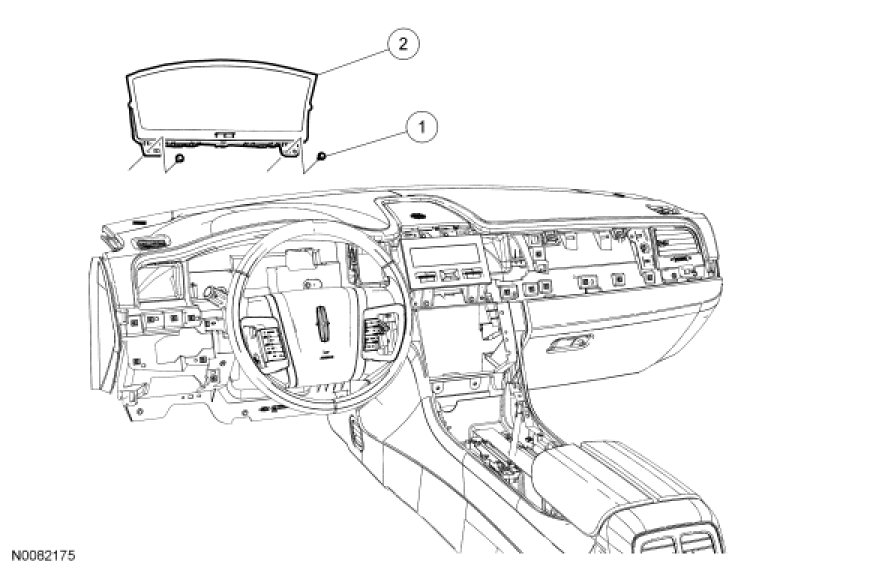 2

1

N0082175