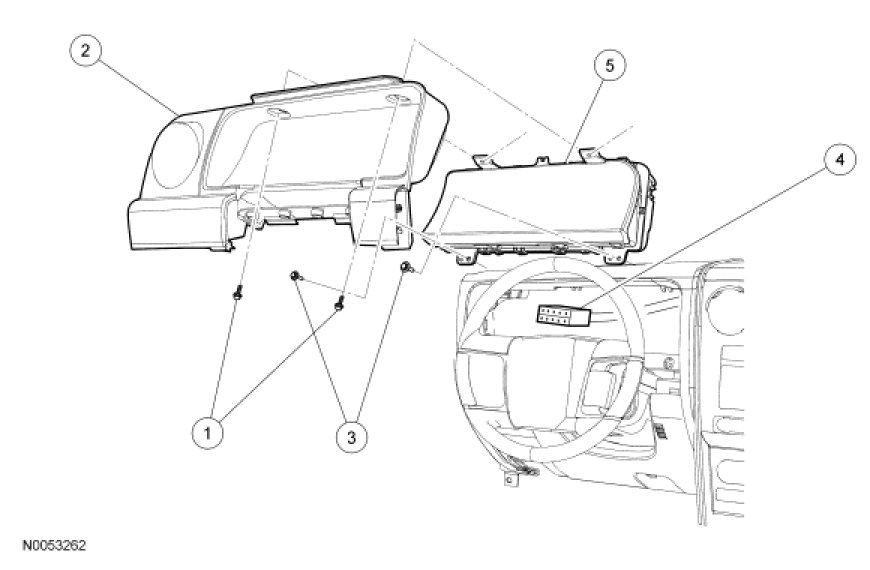 2
5
4
1
3
N0053262