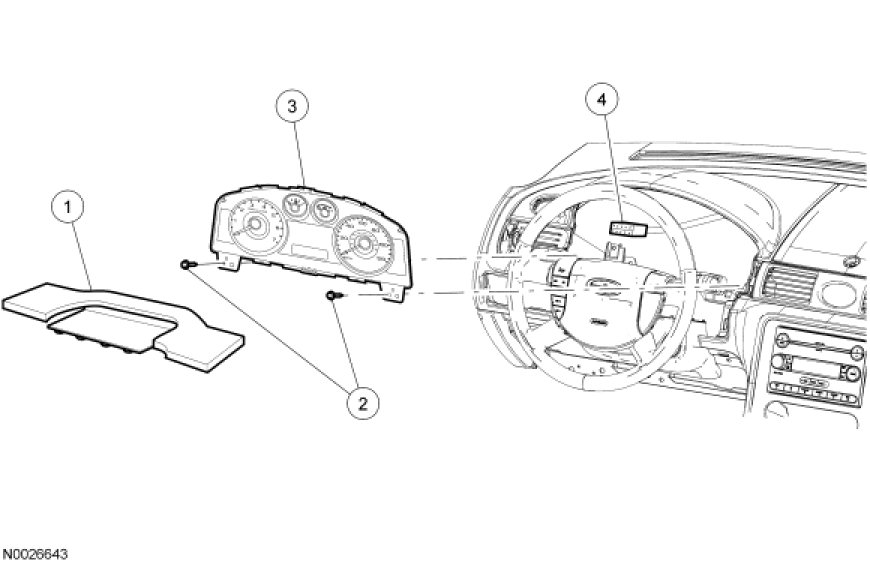 3

4

1

2

N0026643