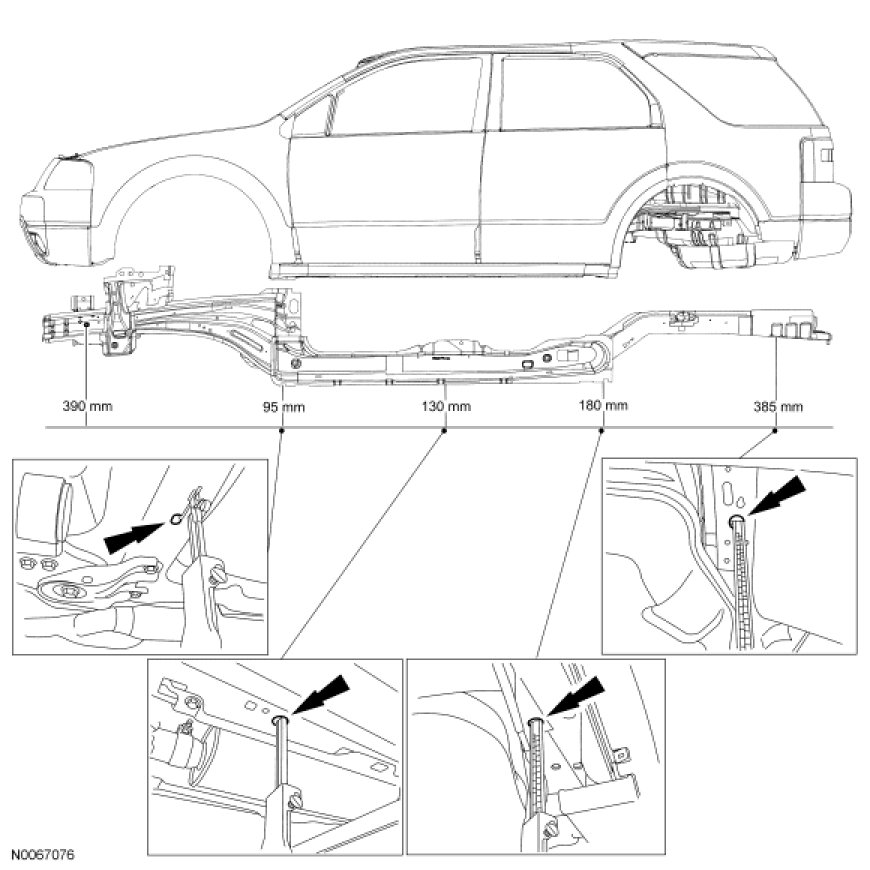 390 mm
95 mm
130 mm
180 mm
385 mm
N0067076