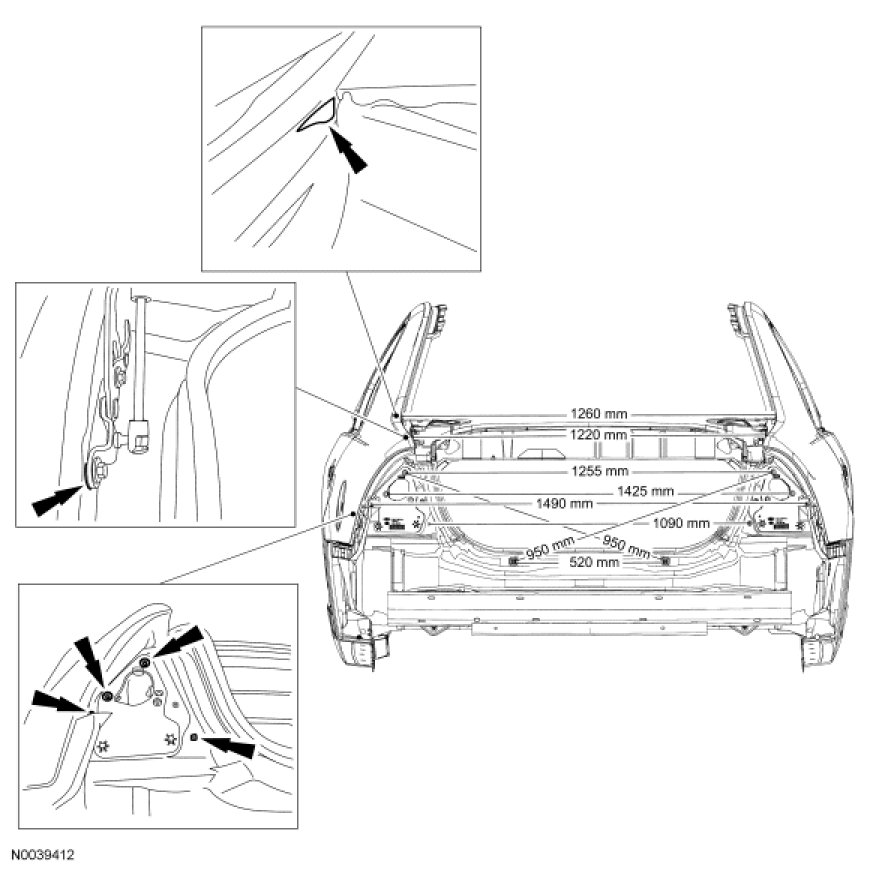 1260 mm
1220 mm
1255 mm
1425 mm
1490 mm
1090 mm
950 mm
950 mm
520 mm

N0039412