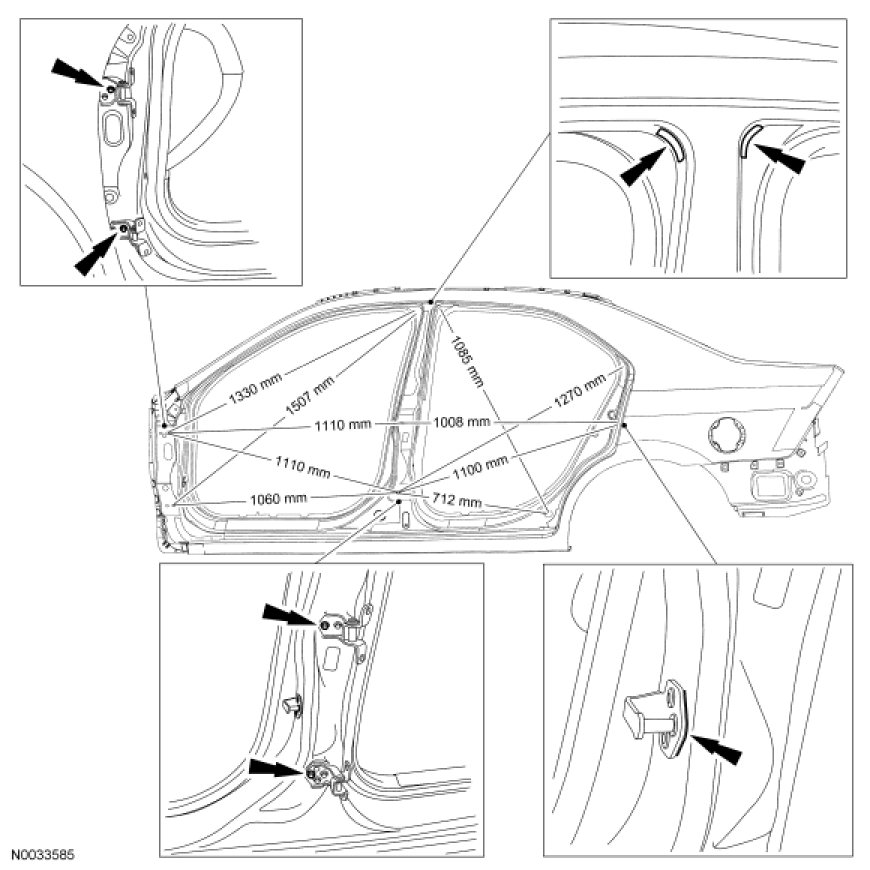 1330 mm
1507 mm
1085 mm
1270 mm
1110 mm
1008 mm
1110 mm
1100 mm
1060 mm
712 mm
N0033585