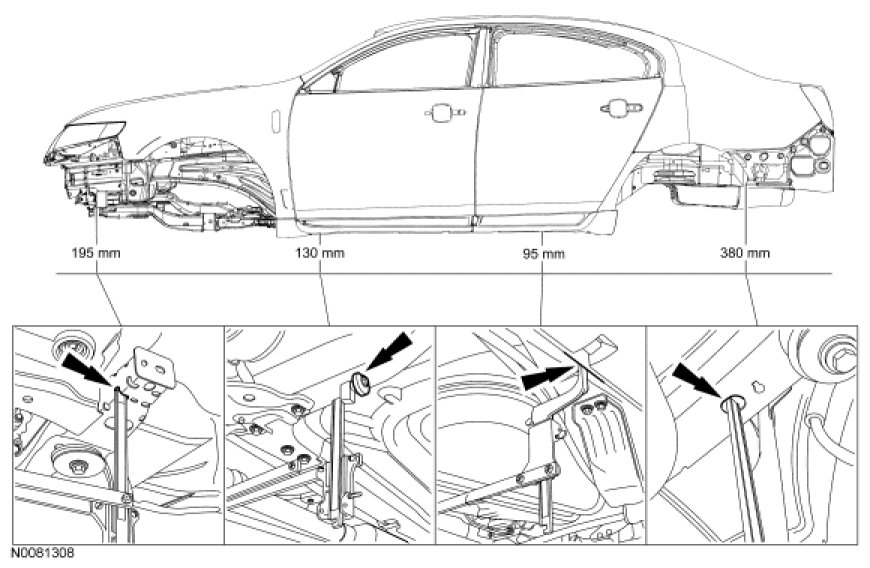 195 mm

130 mm

95 mm

380 mm

N0081308