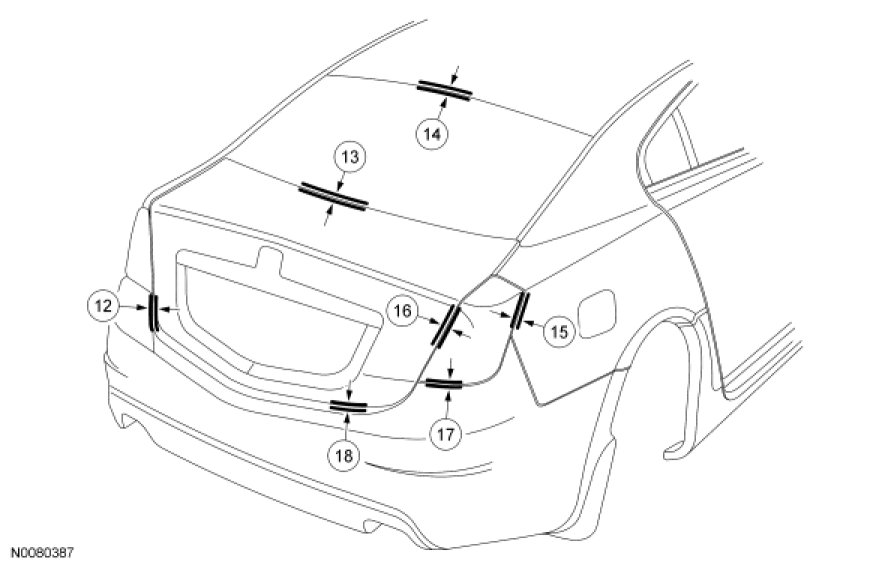 14
13
12
16
15
17
18
N0080387