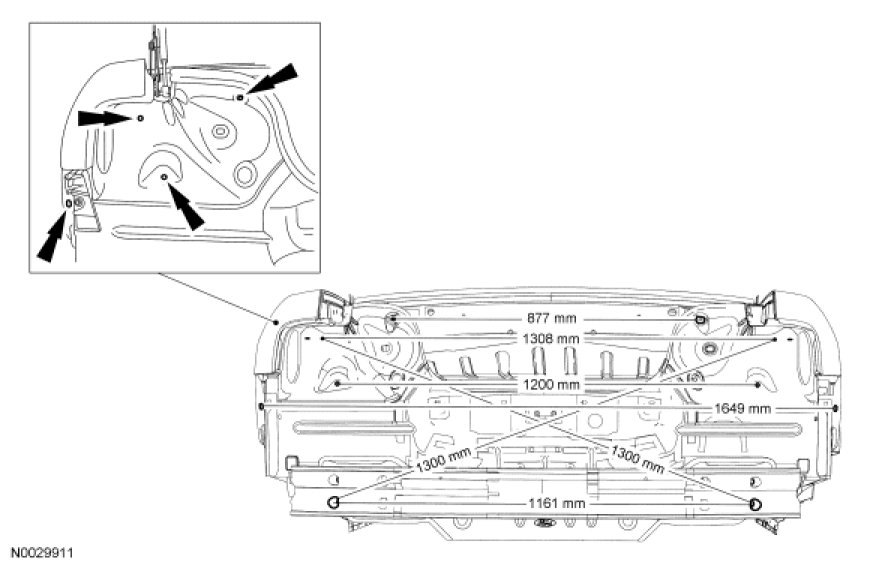 877 mm
1308 mm
1200 mm
1649 mm
1300 mm
1300 mm
1161 mm
N0029911