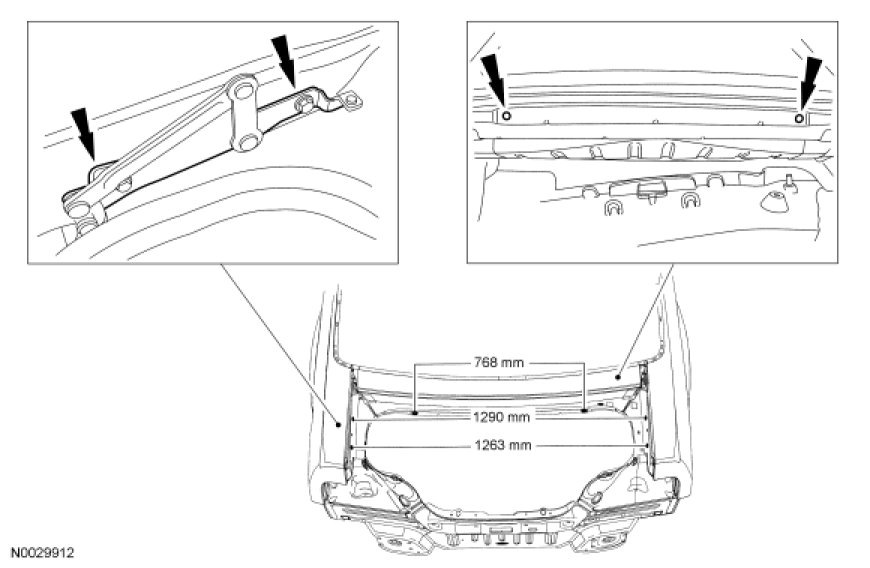 768 mm
1290 mm
1263 mm

N0029912