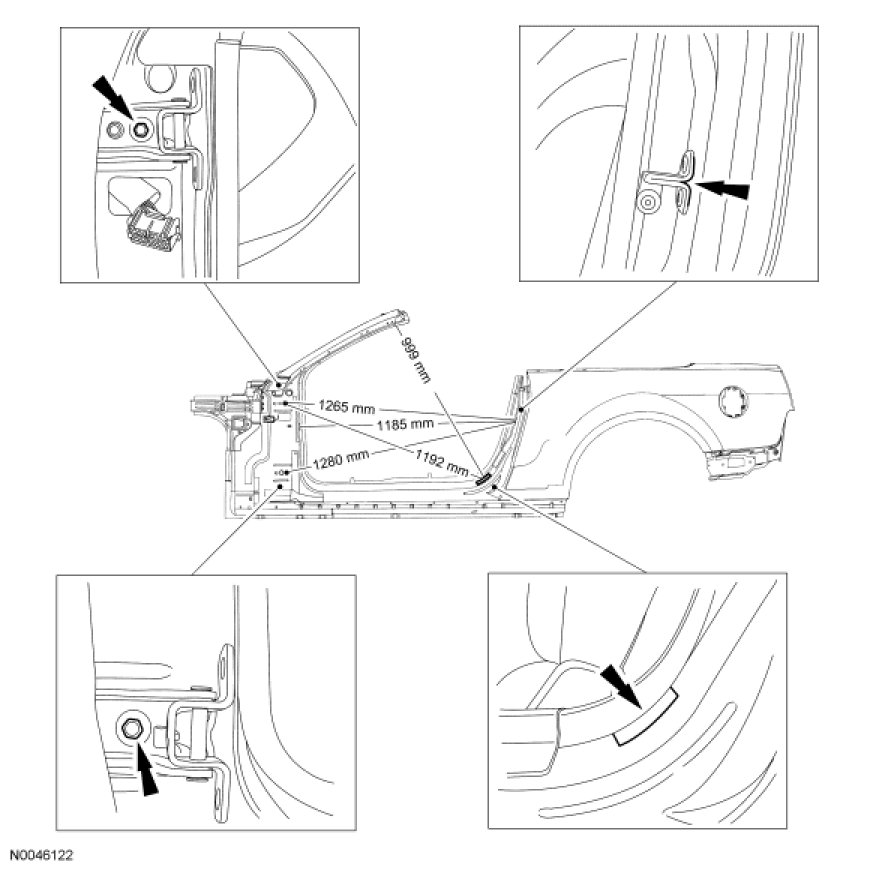 999 mm
1265 mm
1185 mm
1280 mm
1192 mm
N0046122