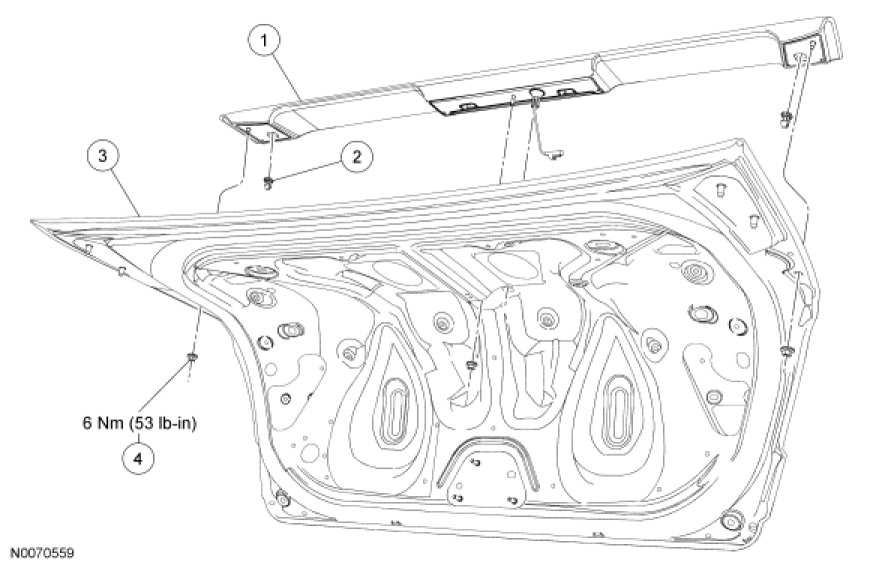 1

3

2

6 Nm (53 lb-in)

4

N0070559