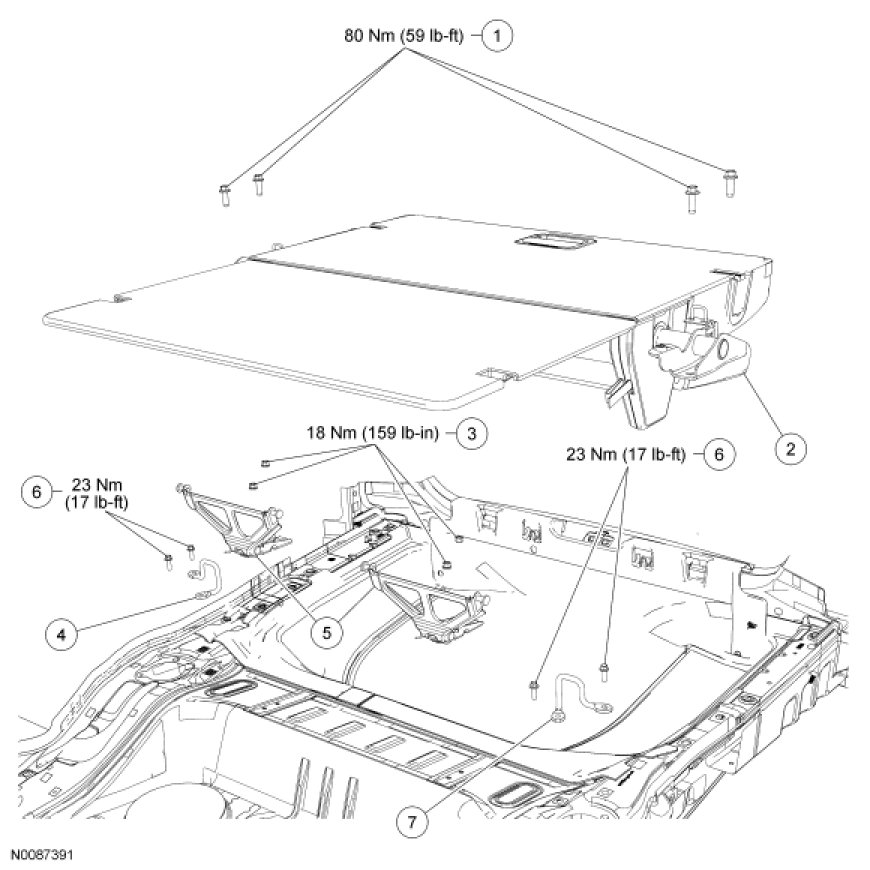 80 Nm (59 lb-ft) 1

2

18 Nm (159 lb-in) 3

23 Nm (17 lb-ft) 6

6 23 Nm (17 lb-ft)

4

5

7

N0087391