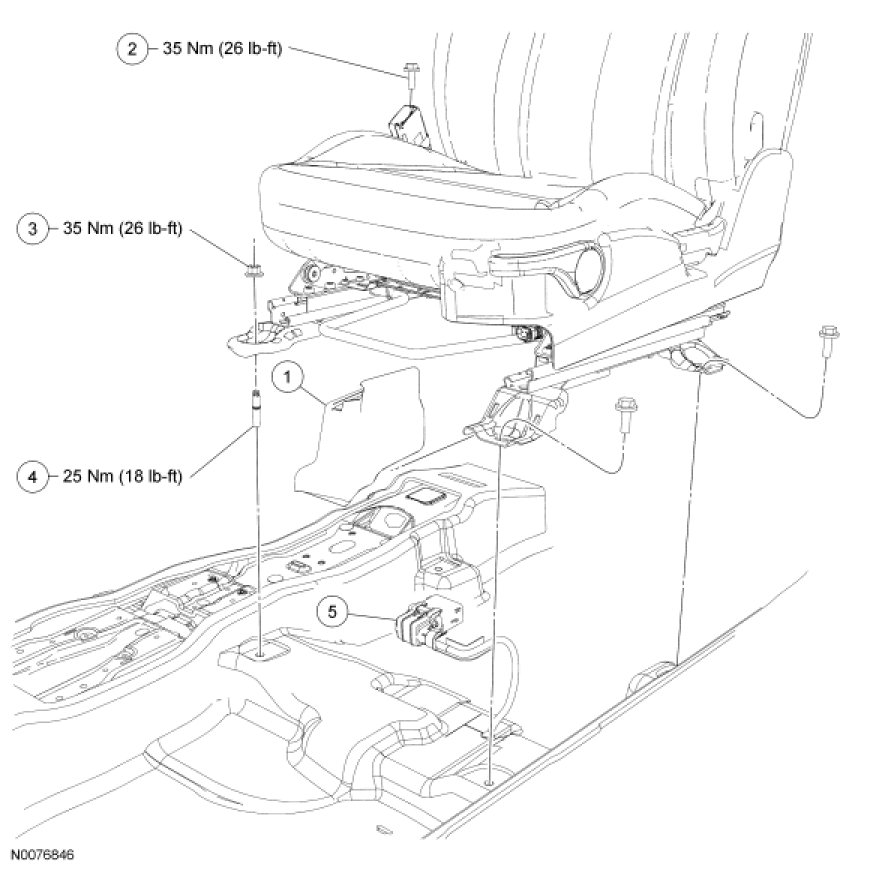 2 35 Nm (26 lb-ft)

3 35 Nm (26 lb-ft)

1

4 25 Nm (18 lb-ft)

5

N0076846