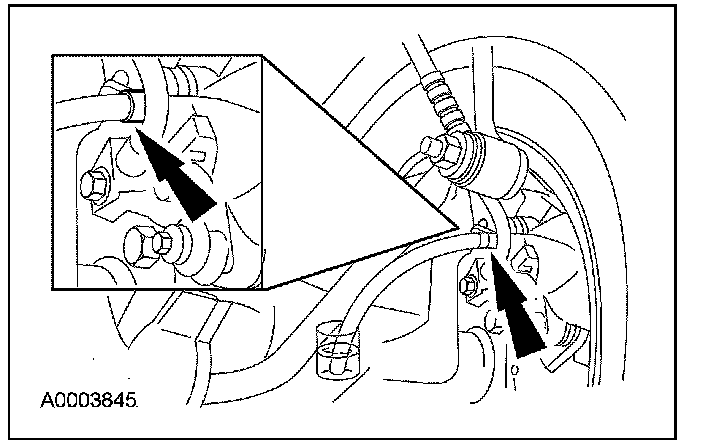 A0003845