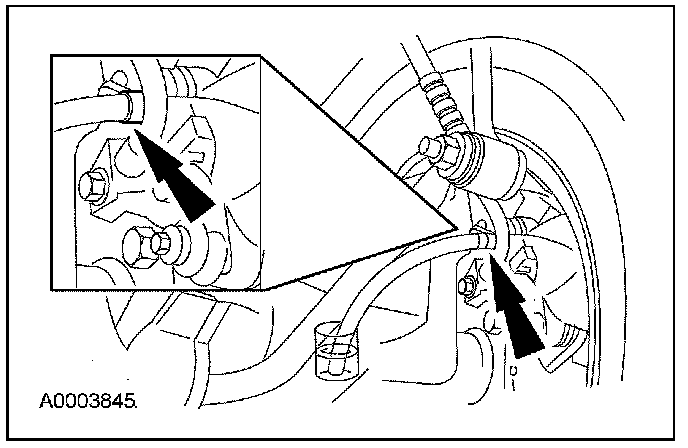 A0003845